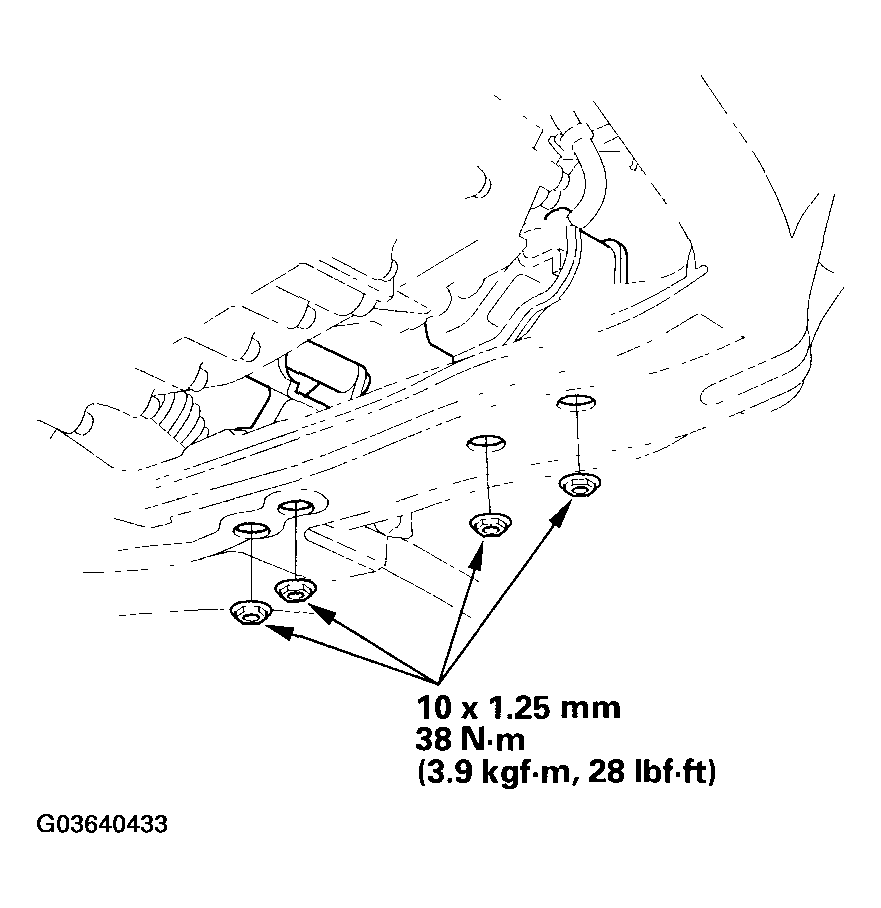 10 x 1.25 mm
38 N·m
(3.9 kgf·m, 28 lbf·ft)

G03640433