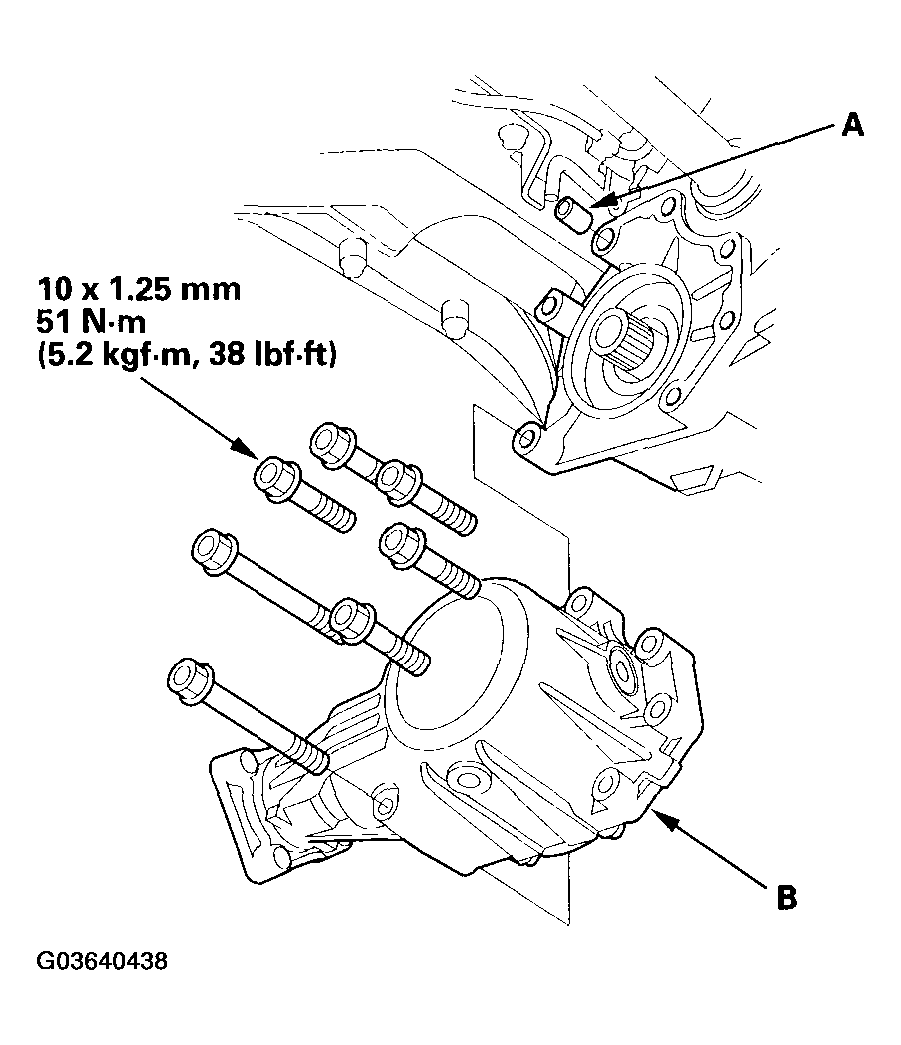 A

10 x 1.25 mm
51 N·m
(5.2 kgf·m, 38 lbf·ft)

B

G03640438