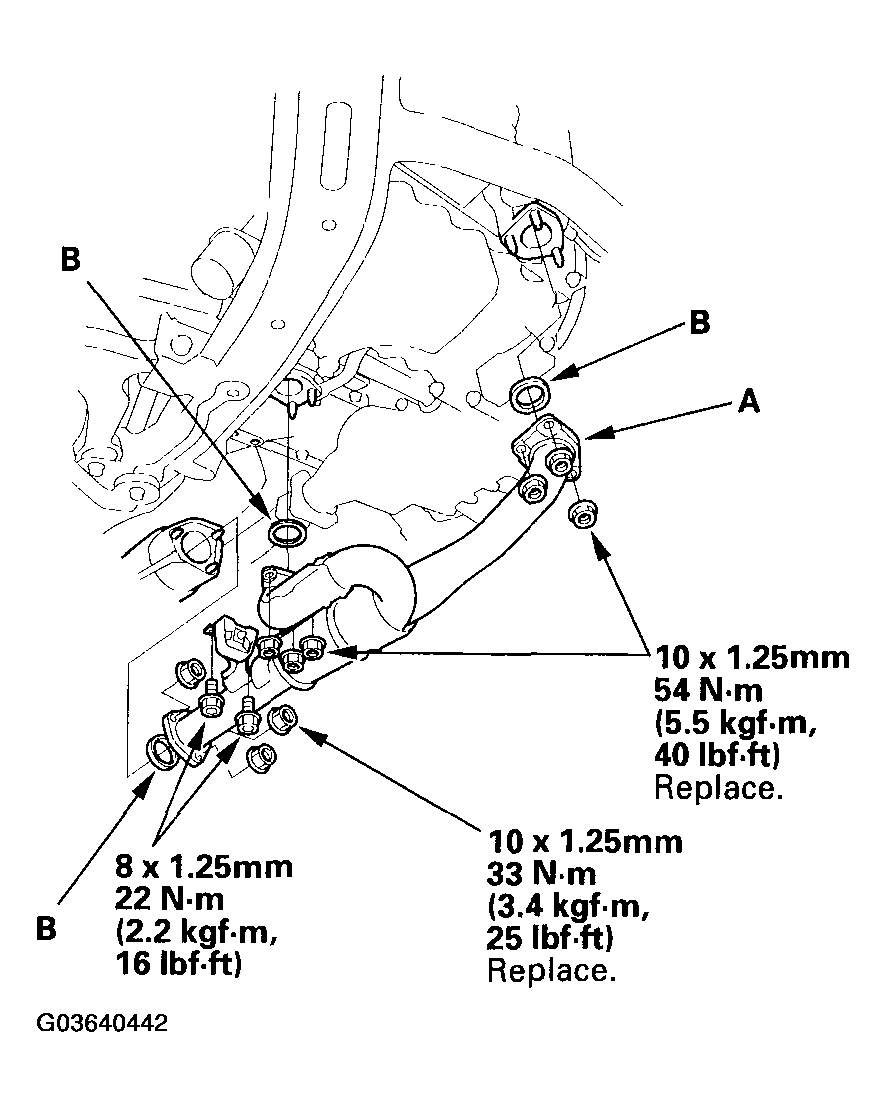 B

B

A

10 x 1.25mm
54 N·m
(5.5 kgf·m,
40 lbf·ft)
Replace.

10 x 1.25mm
33 N·m
(3.4 kgf·m,
25 lbf·ft)
Replace.

8 x 1.25mm
22 N·m
(2.2 kgf·m,
16 lbf·ft)

B

G03640442