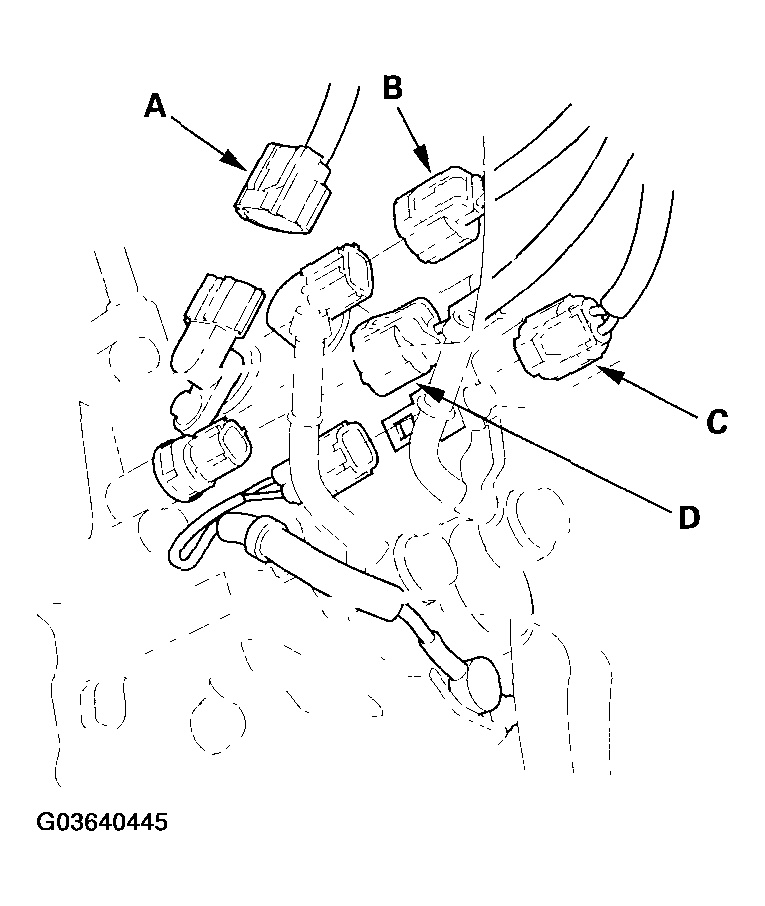 A
B
C
D
G03640445