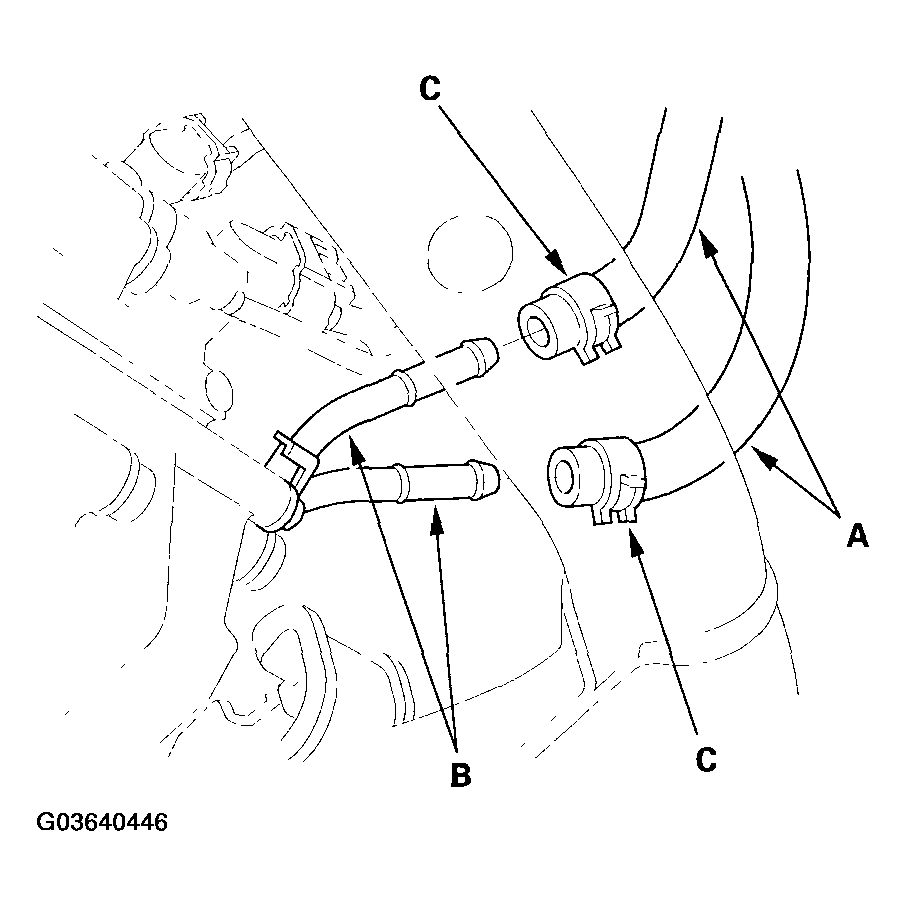 C

A

B

C

G03640446