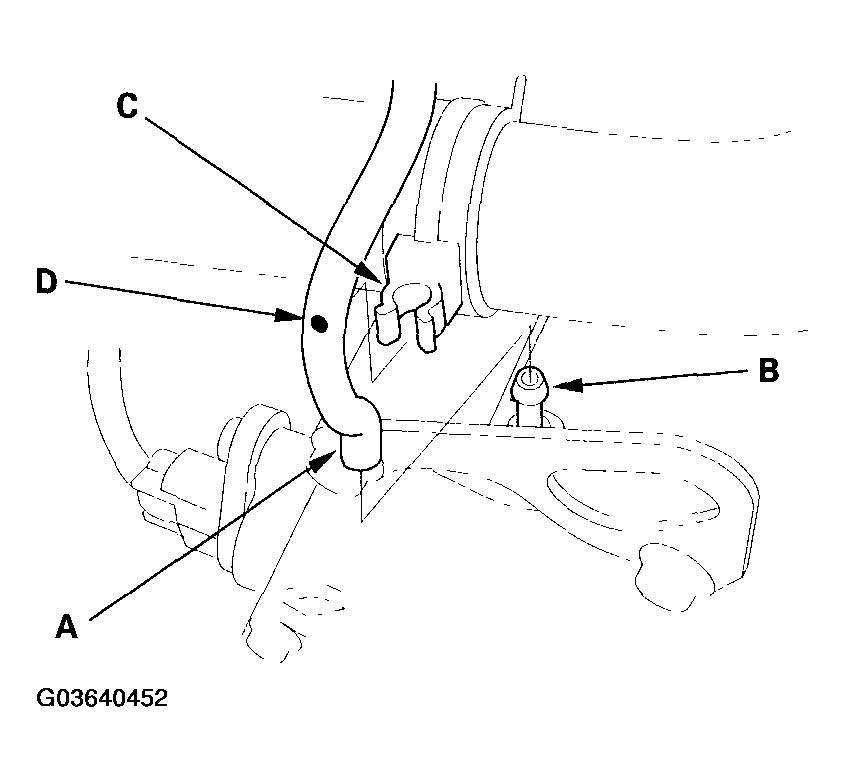 C
D
B
A
G03640452