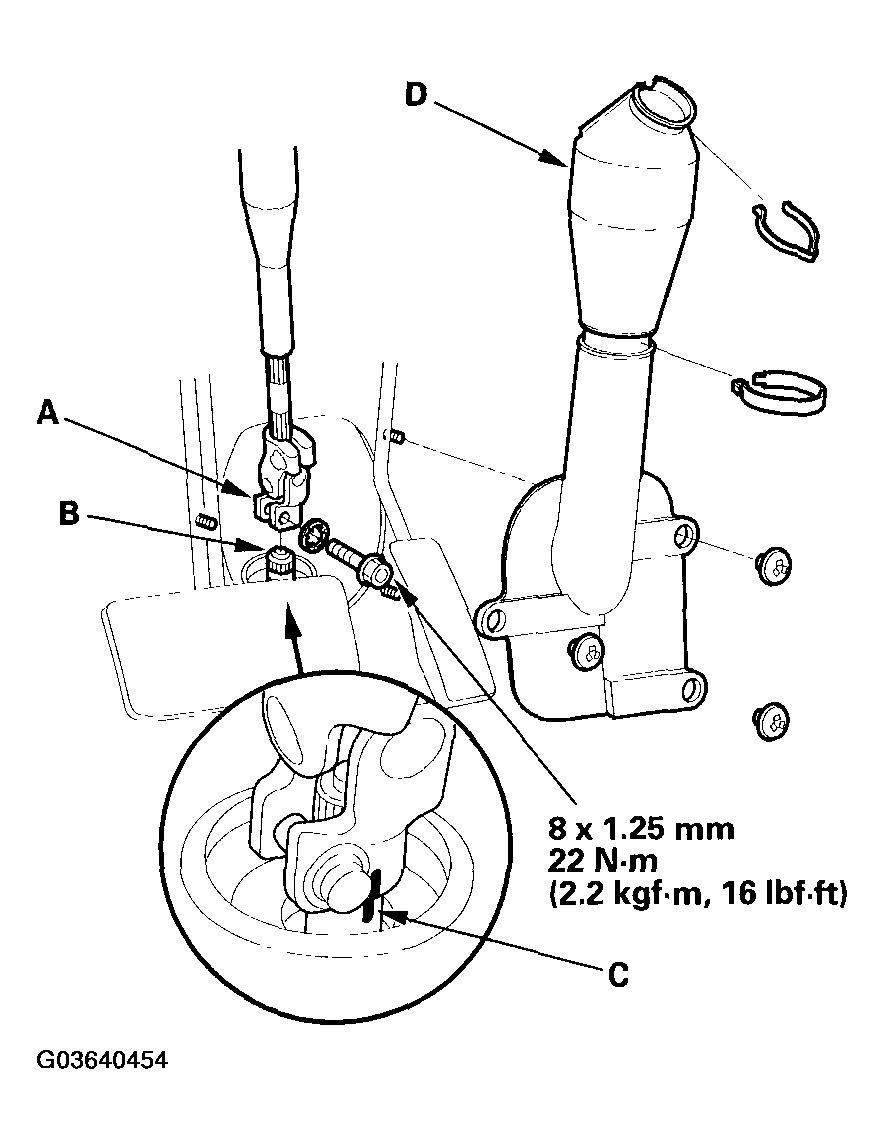 D

A

B

8 x 1.25 mm
22 N·m
(2.2 kgf·m, 16 lbf·ft)

C

G03640454