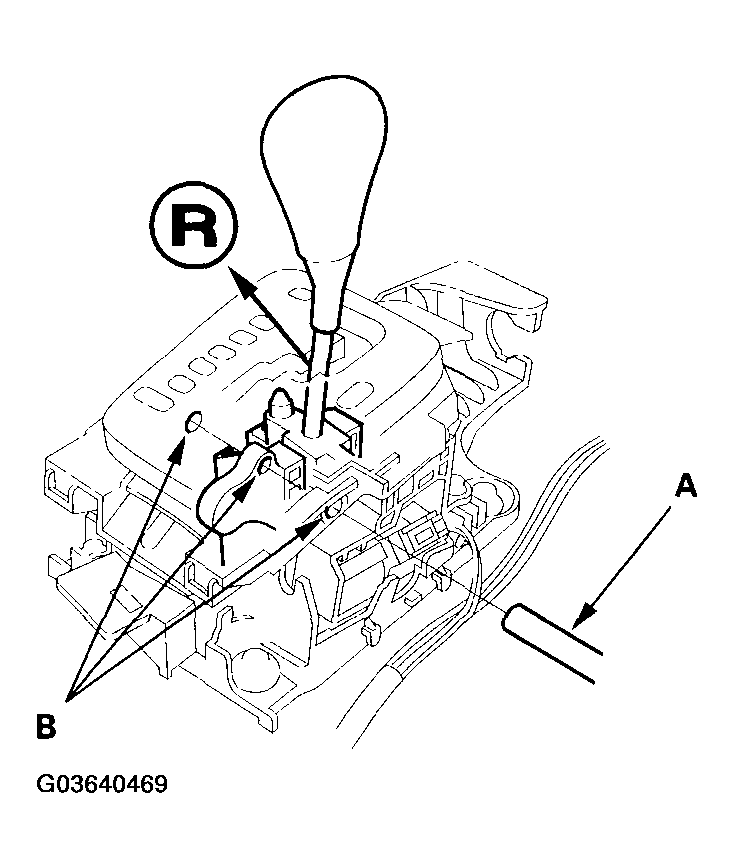 R

A

B

G03640469