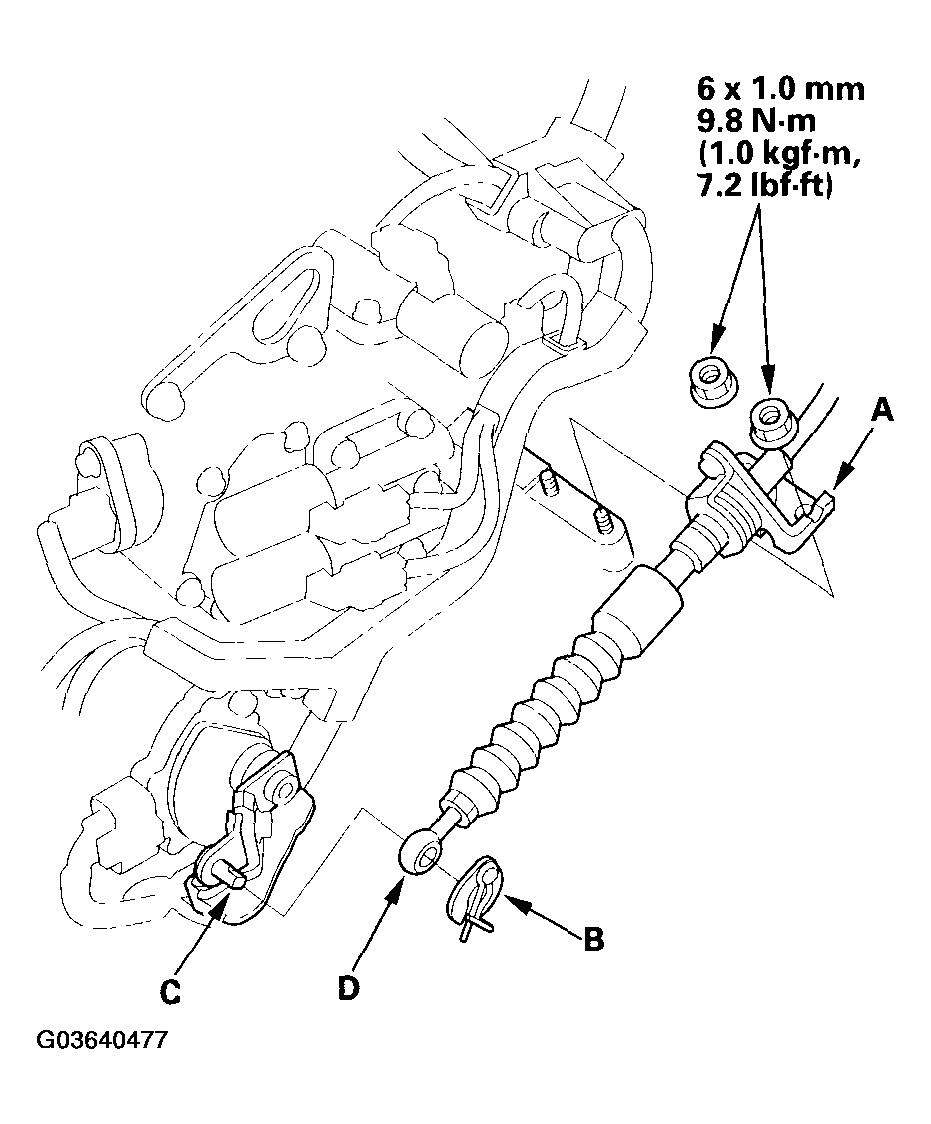 6 x 1.0 mm
9.8 N·m
(1.0 kgf·m,
7.2 lbf·ft)

A

B

C

D

G03640477