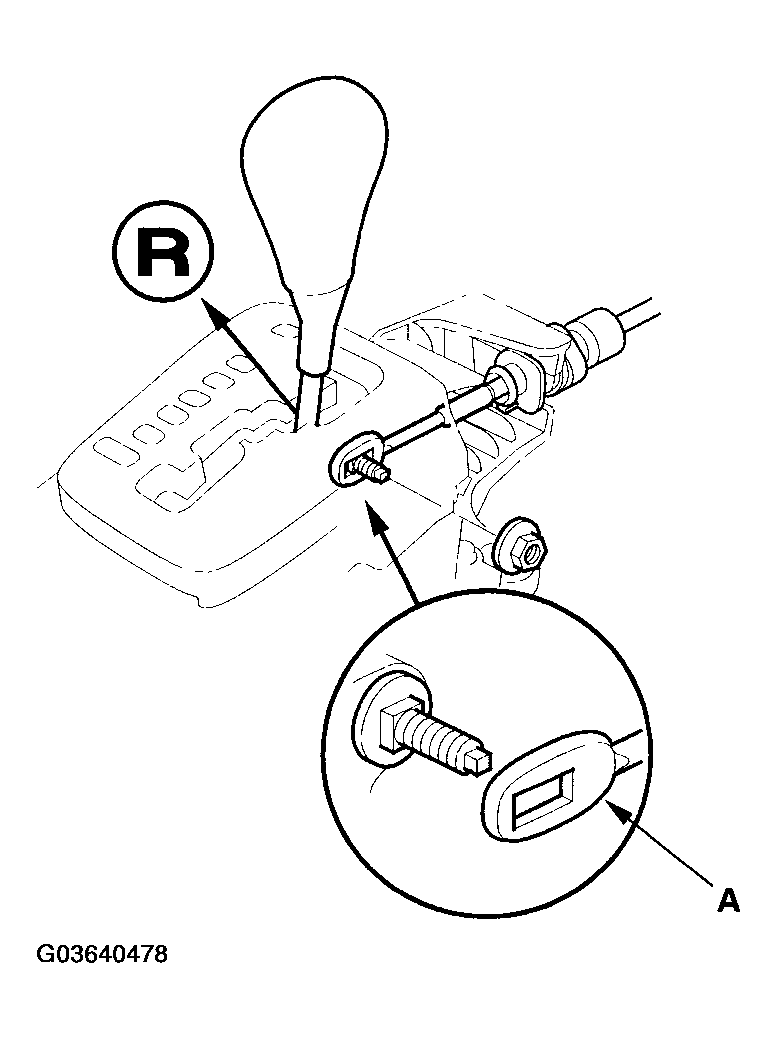 R

A

G03640478