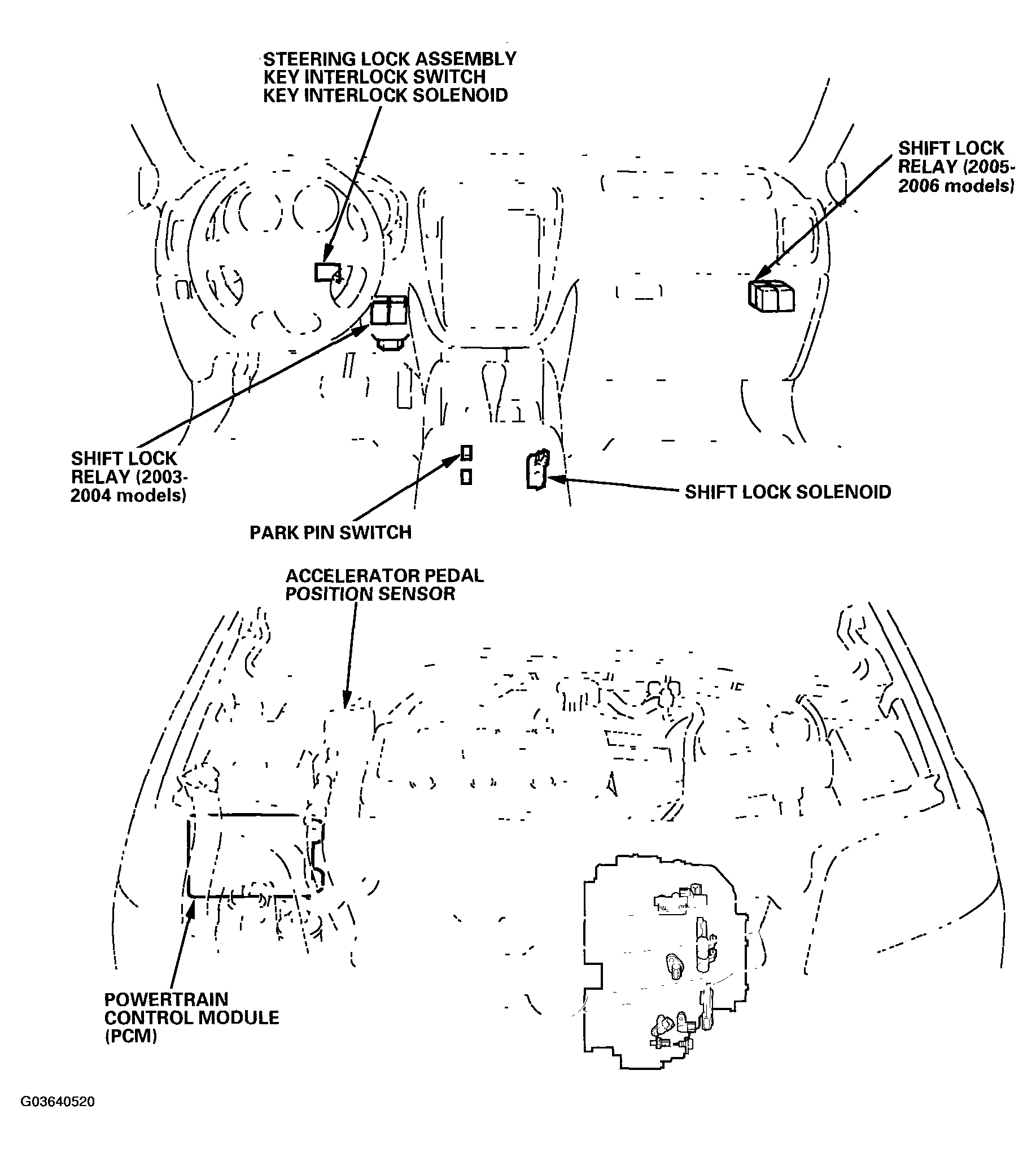 STEERING LOCK ASSEMBLY
KEY INTERLOCK SWITCH
KEY INTERLOCK SOLENOID

SHIFT LOCK RELAY (2005-2006 models)

SHIFT LOCK RELAY (2003-2004 models)

SHIFT LOCK SOLENOID

PARK PIN SWITCH

ACCELERATOR PEDAL POSITION SENSOR

POWERTRAIN CONTROL MODULE (PCM)

G03640520