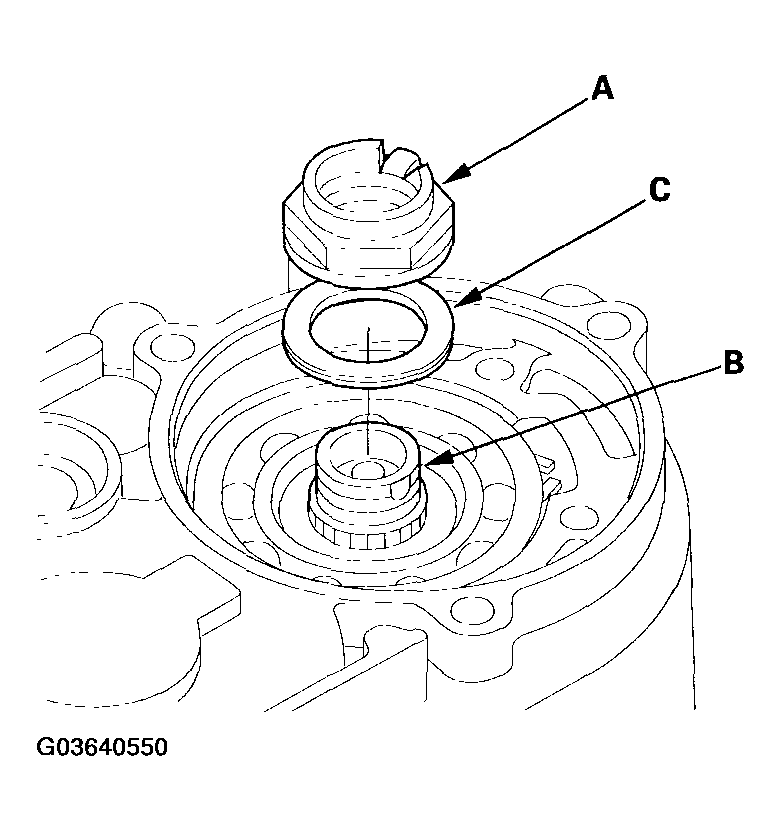 A
C
B
G03640550