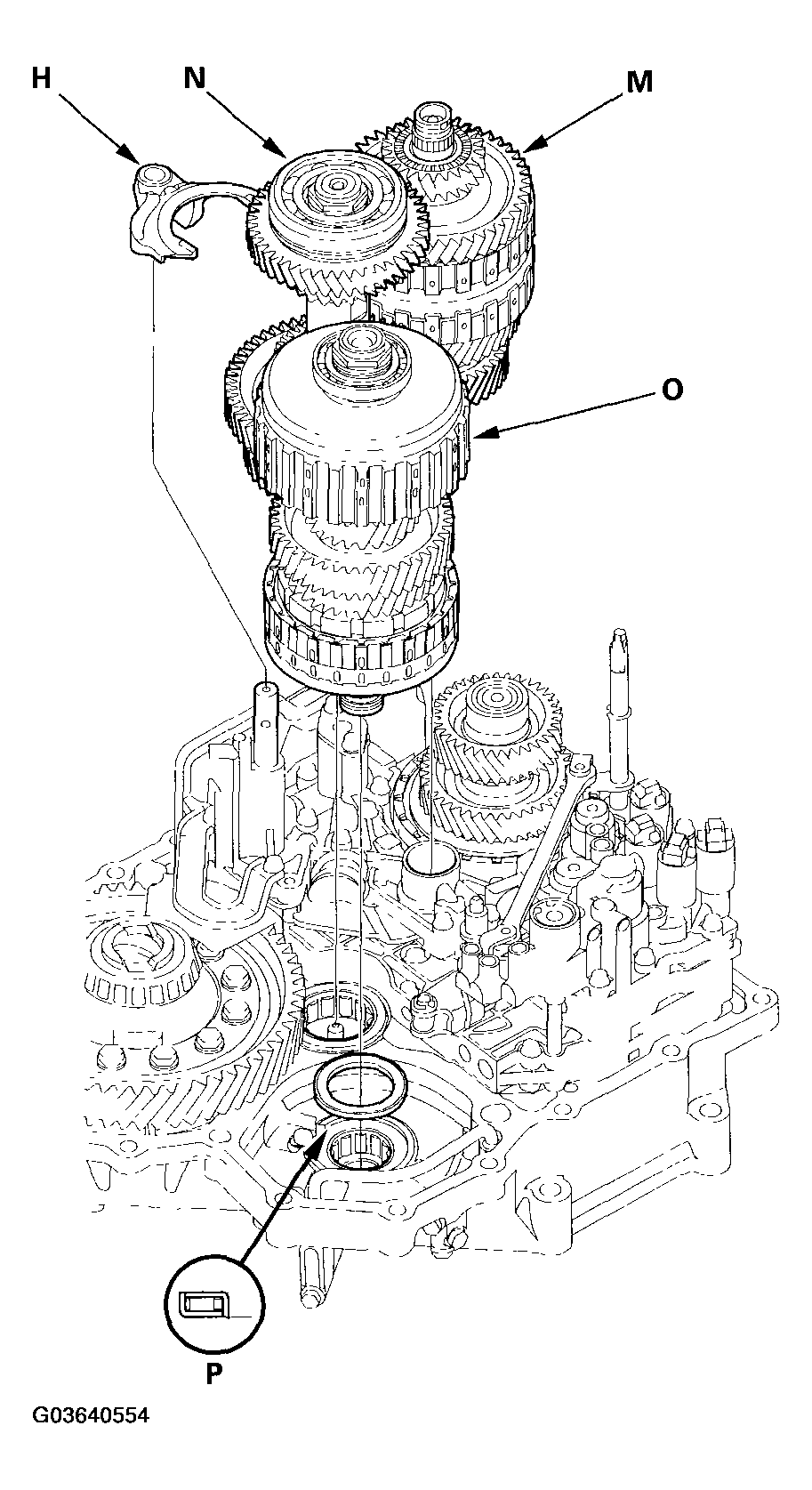 H
N
M
O
P
G03640554