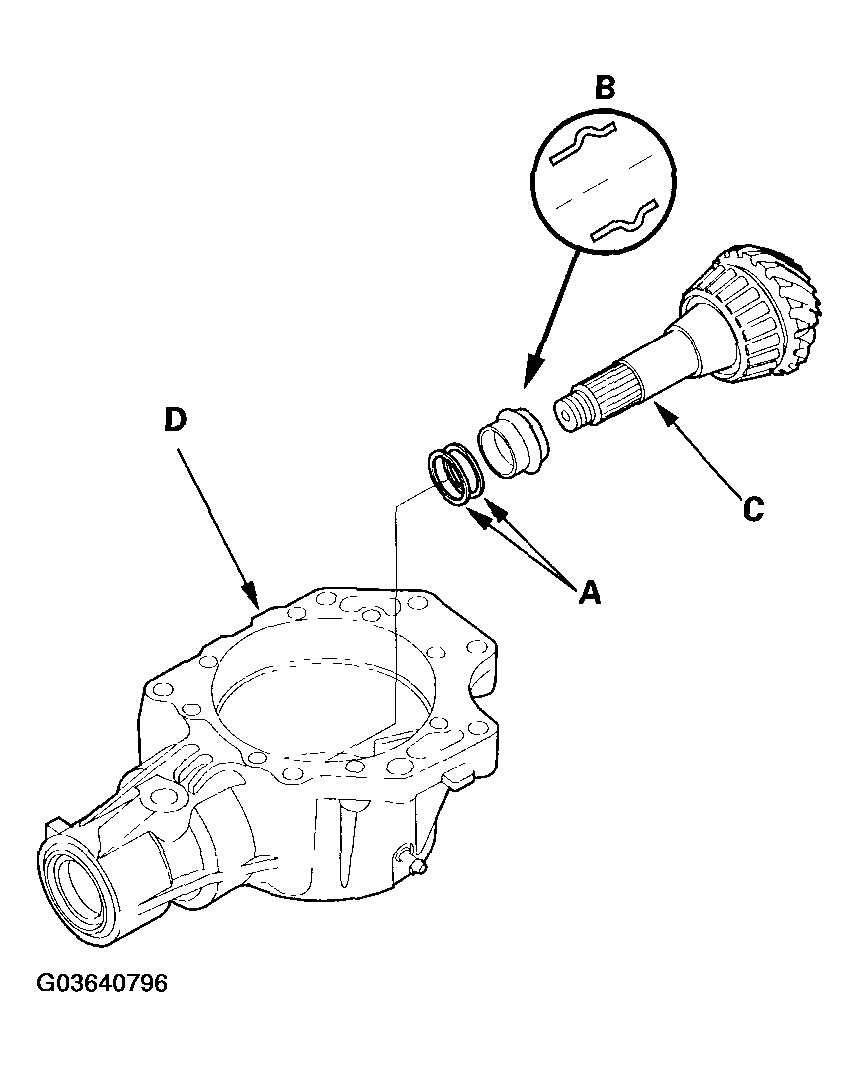 B
D
C
A
G03640796