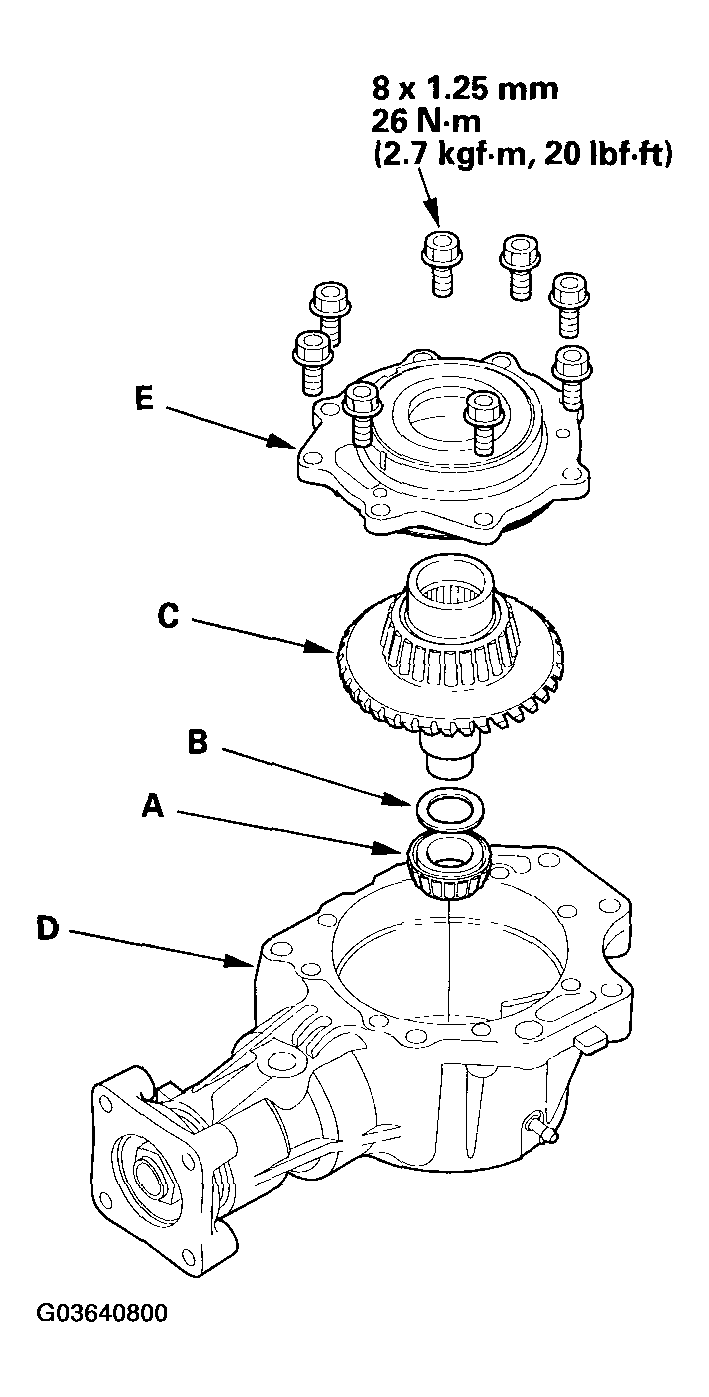 8 x 1.25 mm
26 N·m
(2.7 kgf·m, 20 lbf·ft)

E

C

B

A

D

G03640800