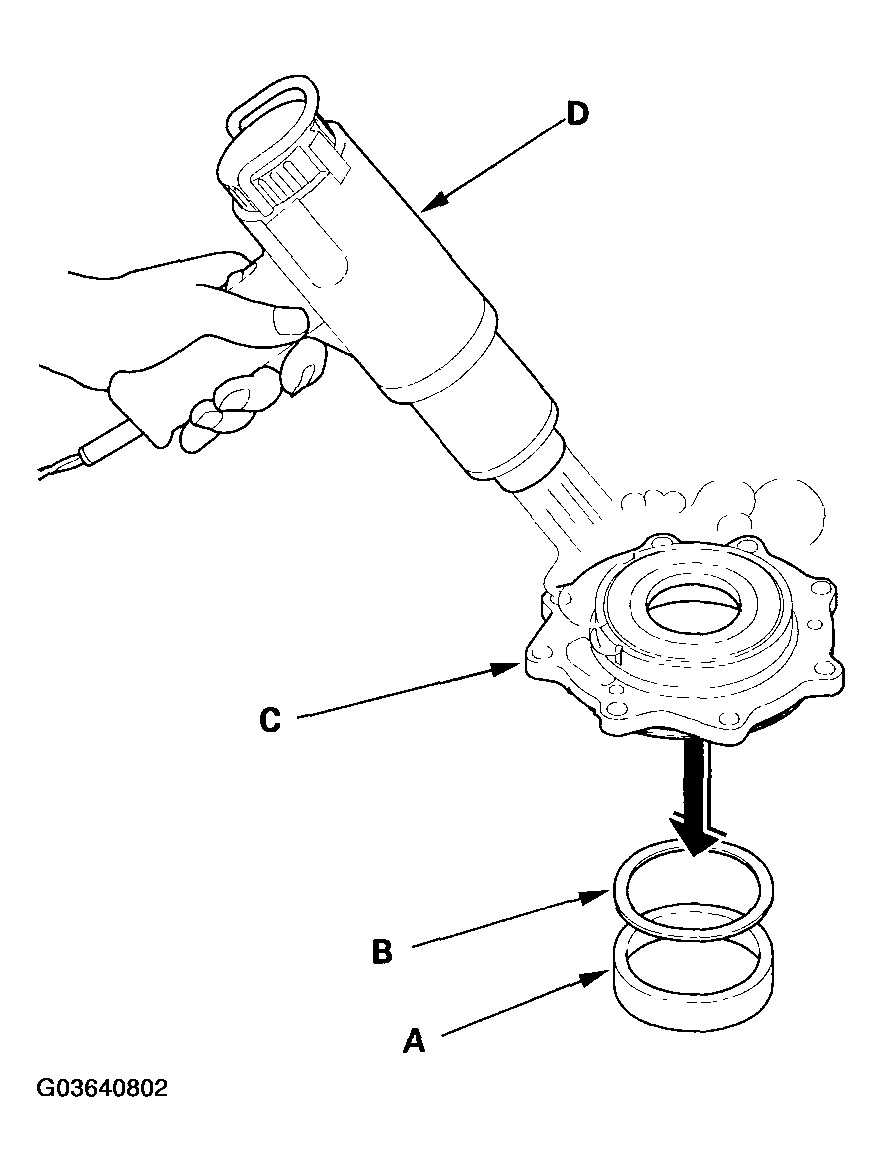 D

C

B

A

G03640802