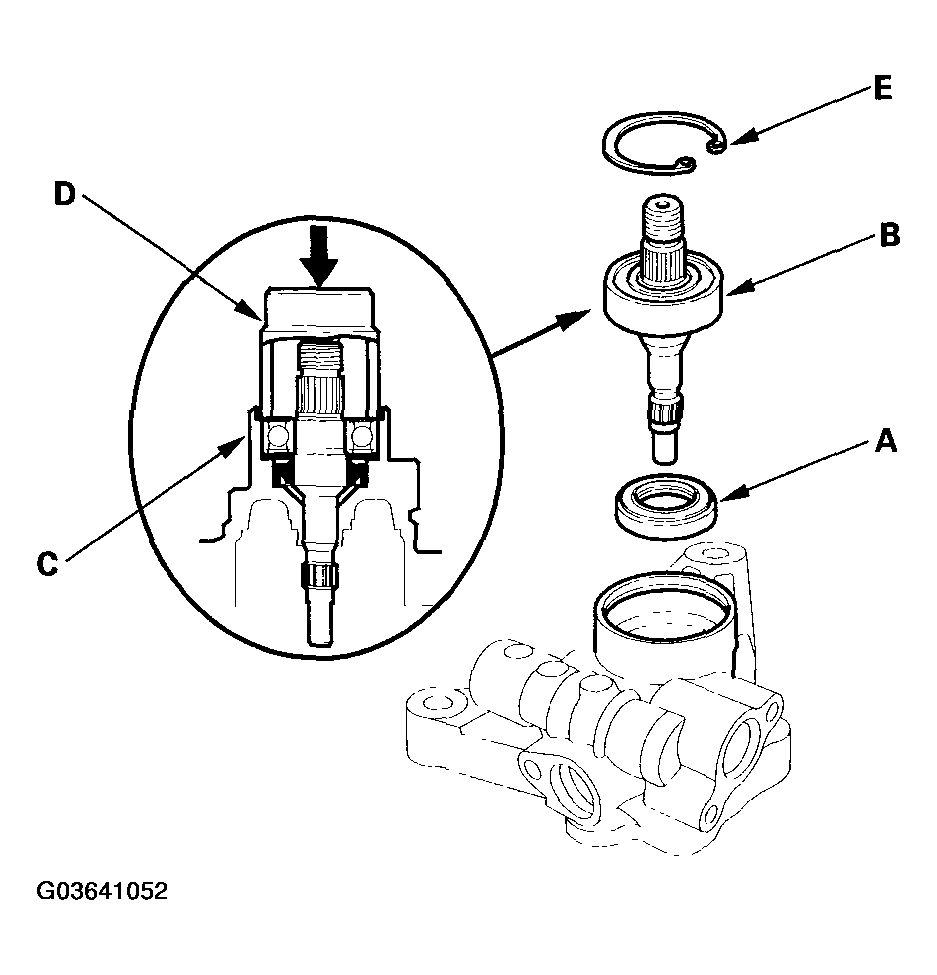 E
D
B
A
C
G03641052