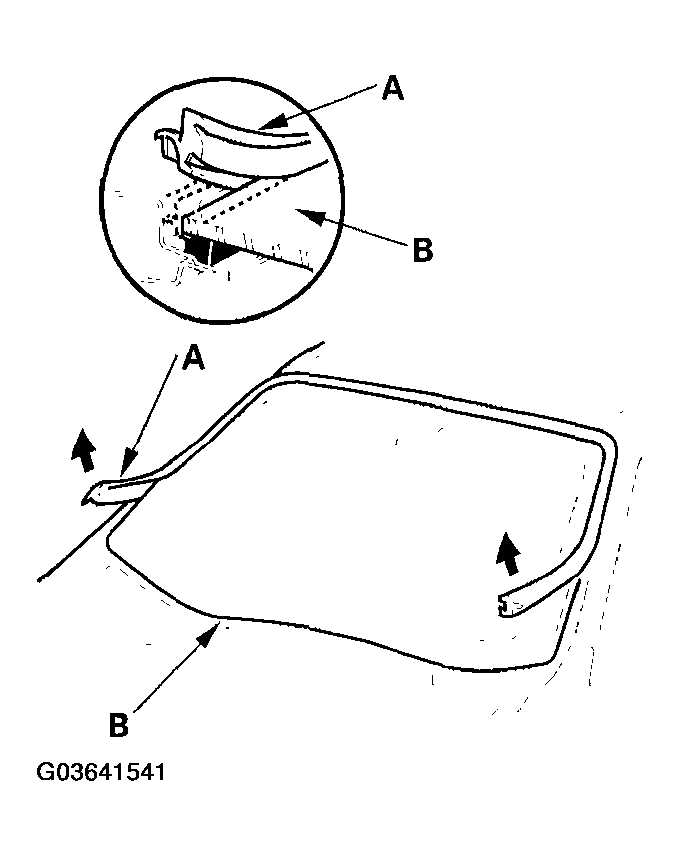 A

B

A

B

G03641541