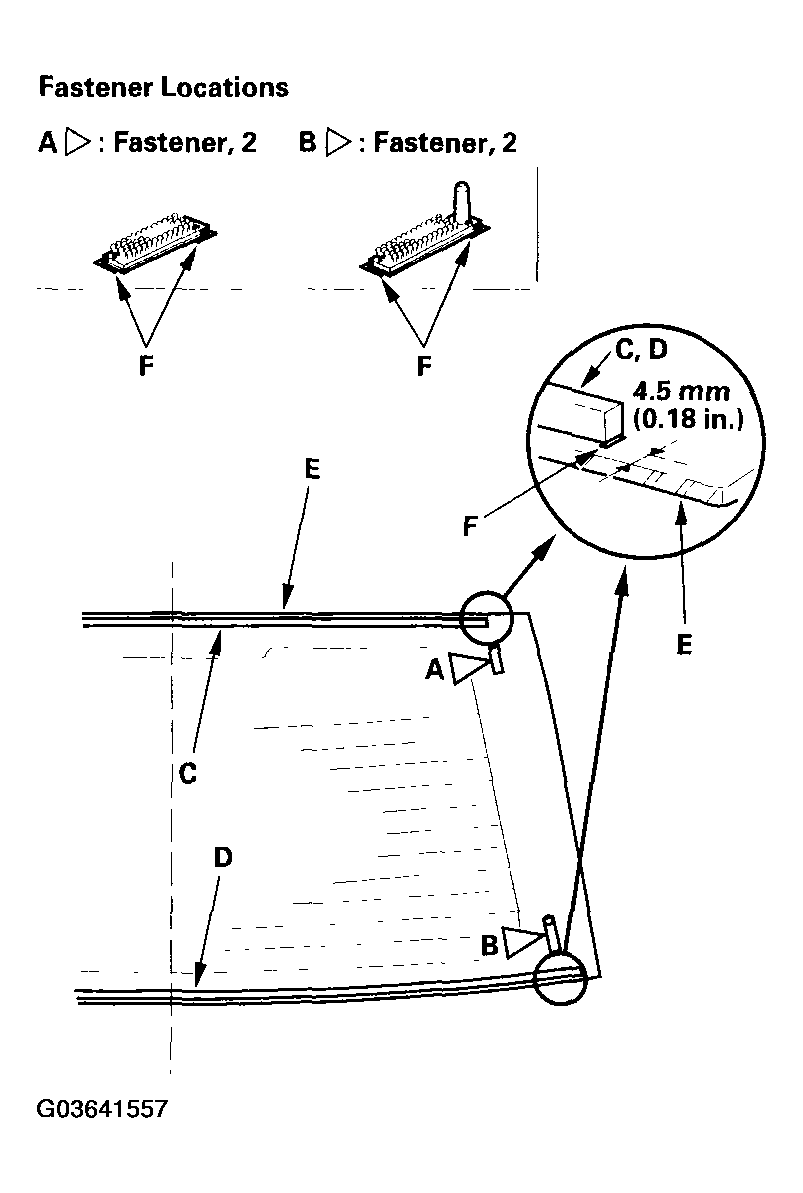 Fastener Locations

A ▷ : Fastener, 2 B ▷ : Fastener, 2

F

F

C, D

4.5 mm
(0.18 in.)

F

E

E

A

C

D

B

G03641557