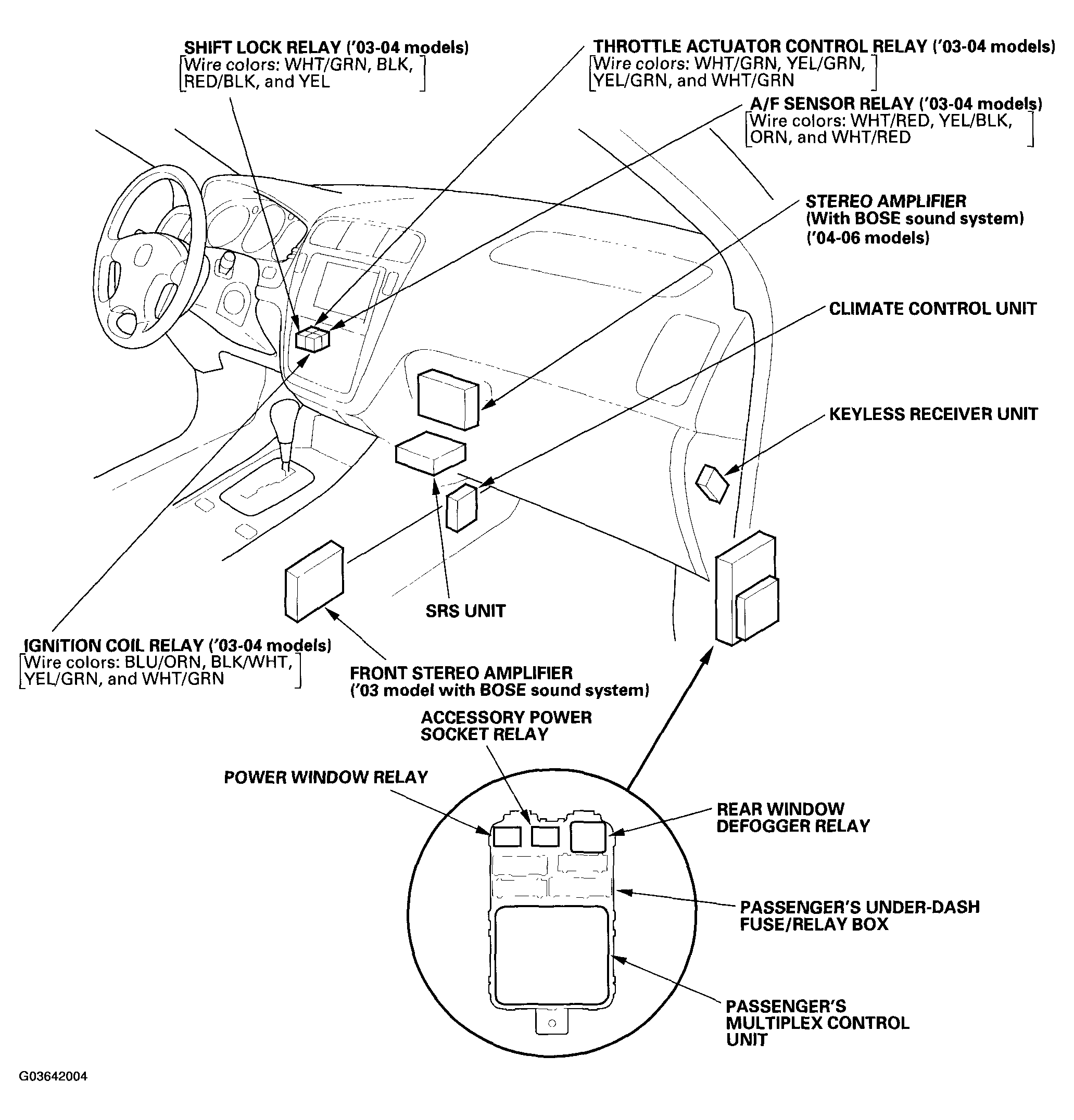 SHIFT LOCK RELAY ('03-04 models)
[Wire colors: WHT/GRN, BLK, RED/BLK, and YEL]

THROTTLE ACTUATOR CONTROL RELAY ('03-04 models)
[Wire colors: WHT/GRN, YEL/GRN, YEL/GRN, and WHT/GRN]

A/F SENSOR RELAY ('03-04 models)
[Wire colors: WHT/RED, YEL/BLK, ORN, and WHT/RED]

STEREO AMPLIFIER
(With BOSE sound system)
('04-06 models)

CLIMATE CONTROL UNIT

KEYLESS RECEIVER UNIT

SRS UNIT

IGNITION COIL RELAY ('03-04 models)
[Wire colors: BLU/ORN, BLK/WHT, YEL/GRN, and WHT/GRN]

FRONT STEREO AMPLIFIER
('03 model with BOSE sound system)

ACCESSORY POWER SOCKET RELAY

POWER WINDOW RELAY

REAR WINDOW DEFOGGER RELAY

PASSENGER'S UNDER-DASH FUSE/RELAY BOX

PASSENGER'S MULTIPLEX CONTROL UNIT

G03642004