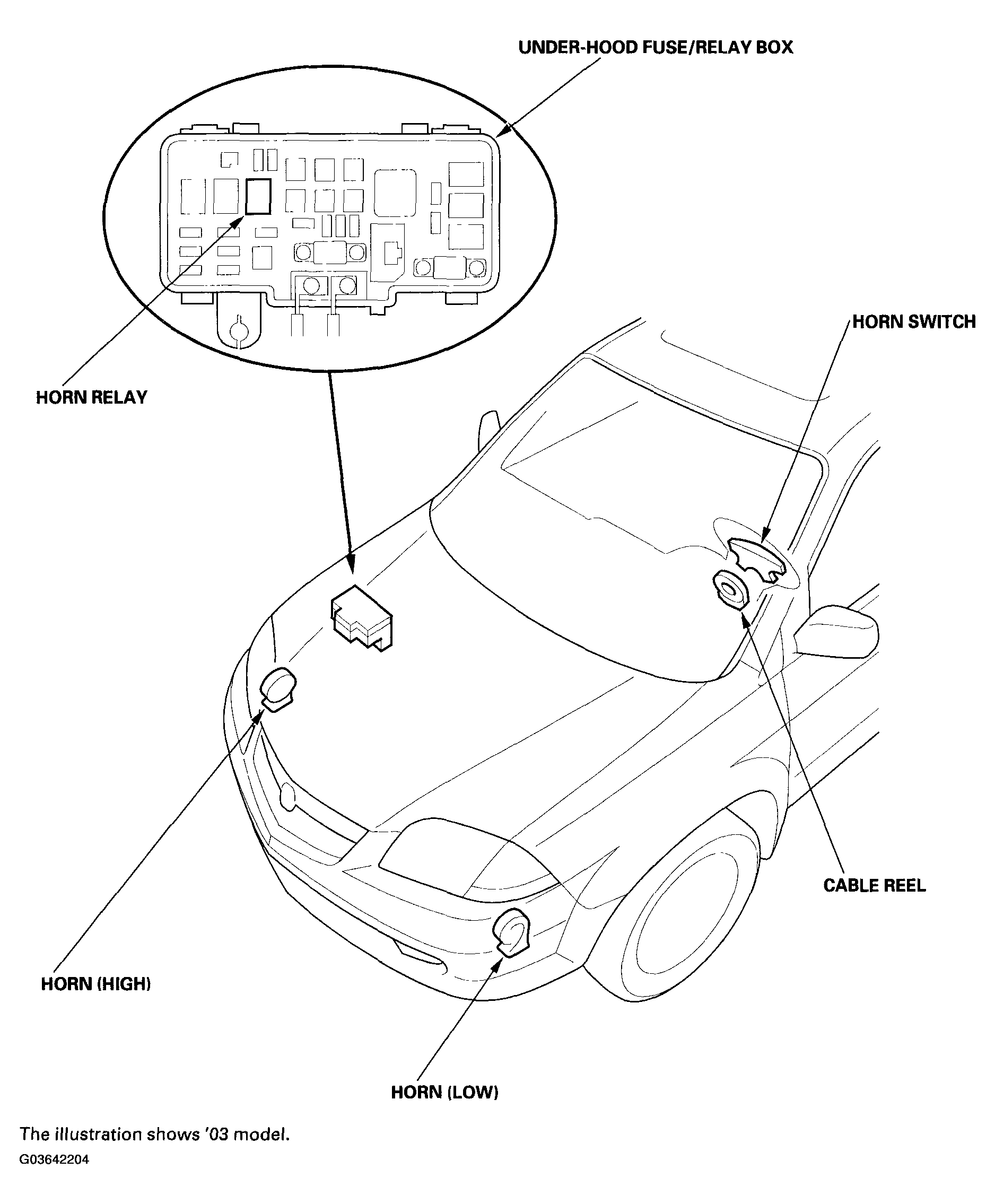 UNDER-HOOD FUSE/RELAY BOX

HORN SWITCH

HORN RELAY

CABLE REEL

HORN (HIGH)

HORN (LOW)

The illustration shows '03 model.

G03642204