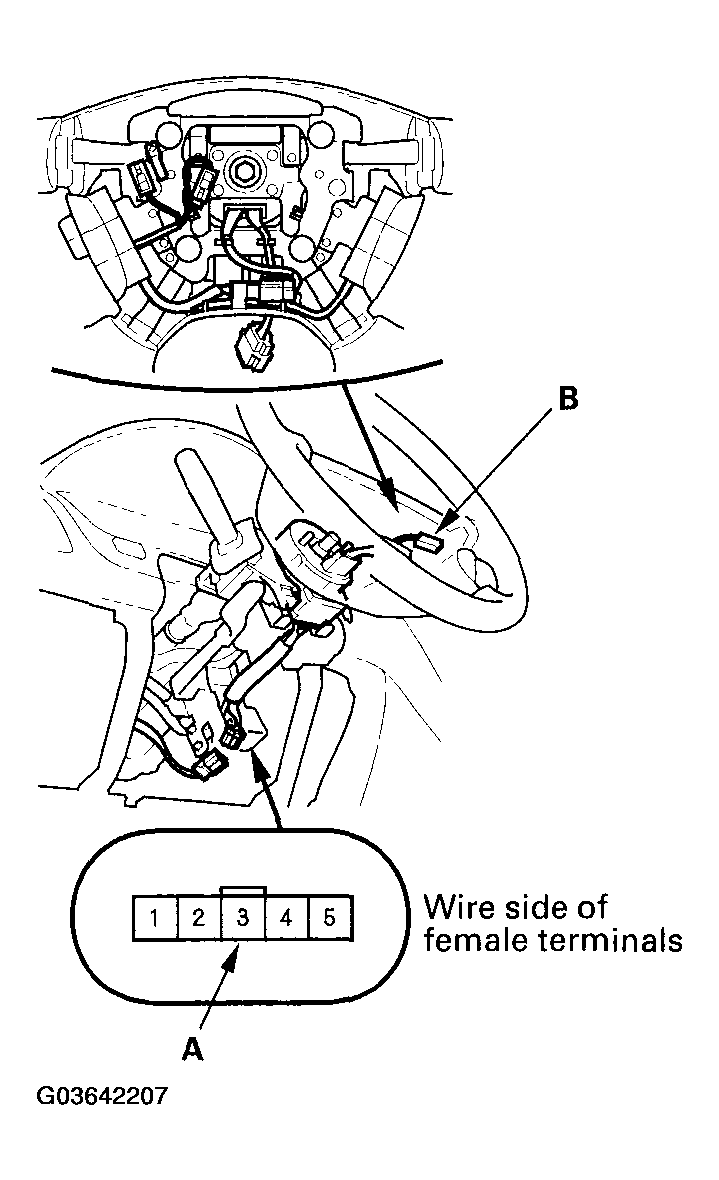 B

1 2 3 4 5

Wire side of female terminals

A

G03642207