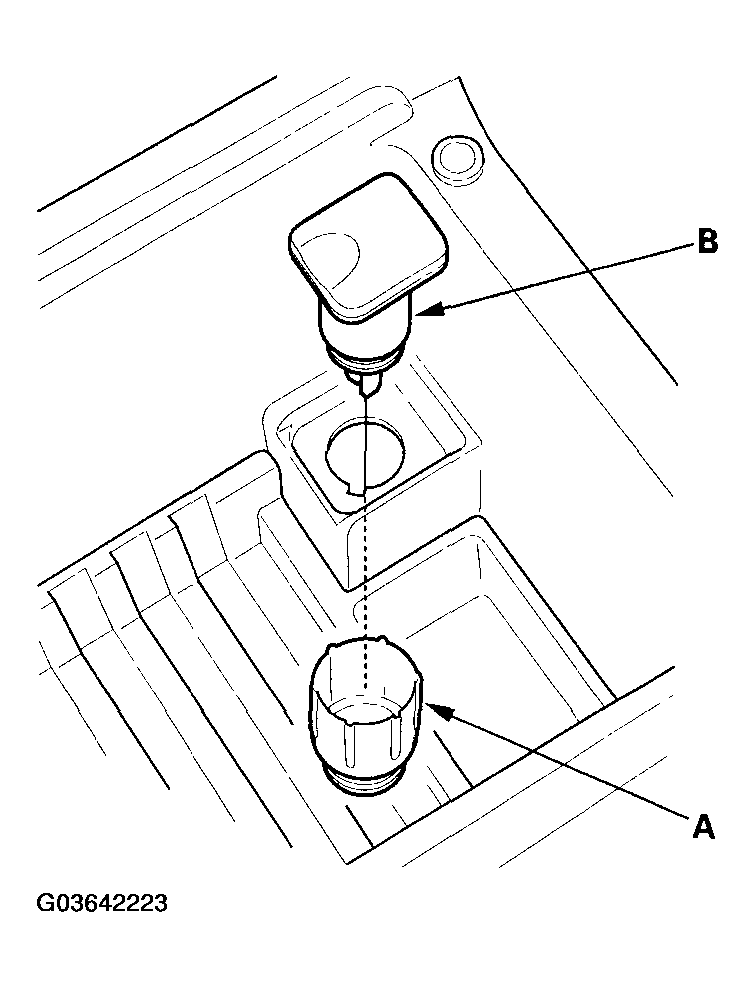 B

A

G03642223