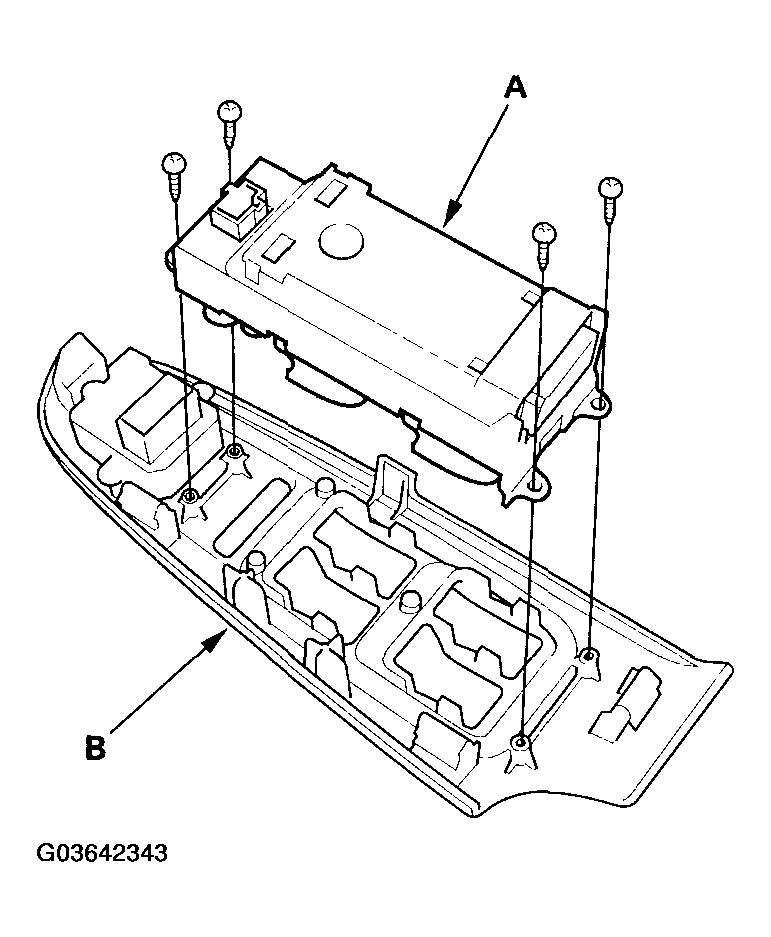 A

B

G03642343