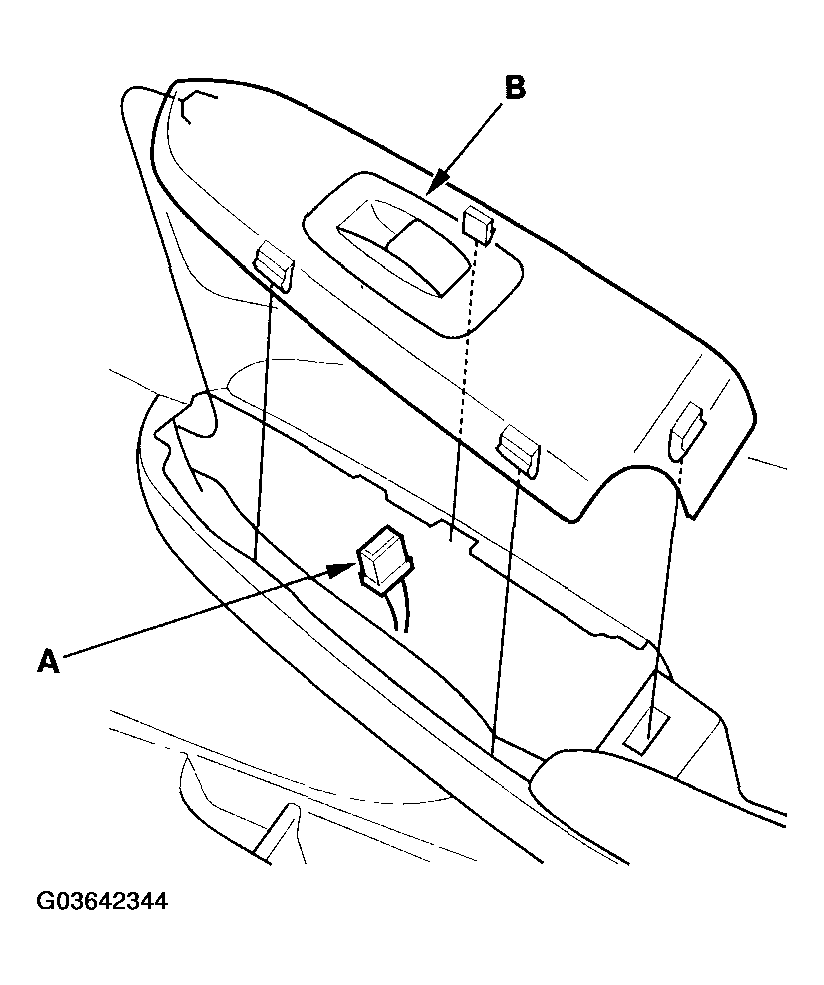 B

A

G03642344