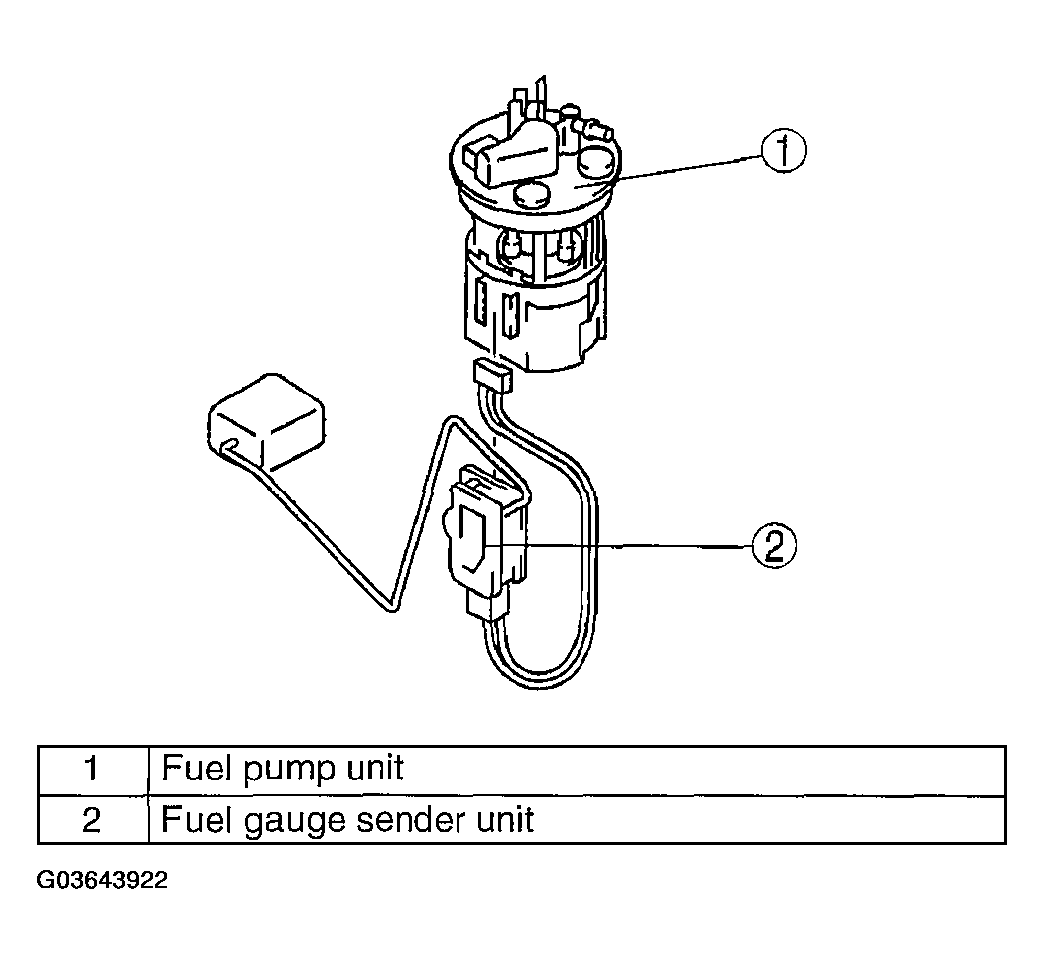 1

2

| 1 | Fuel pump unit |
|---|---|
| 2 | Fuel gauge sender unit |

G03643922