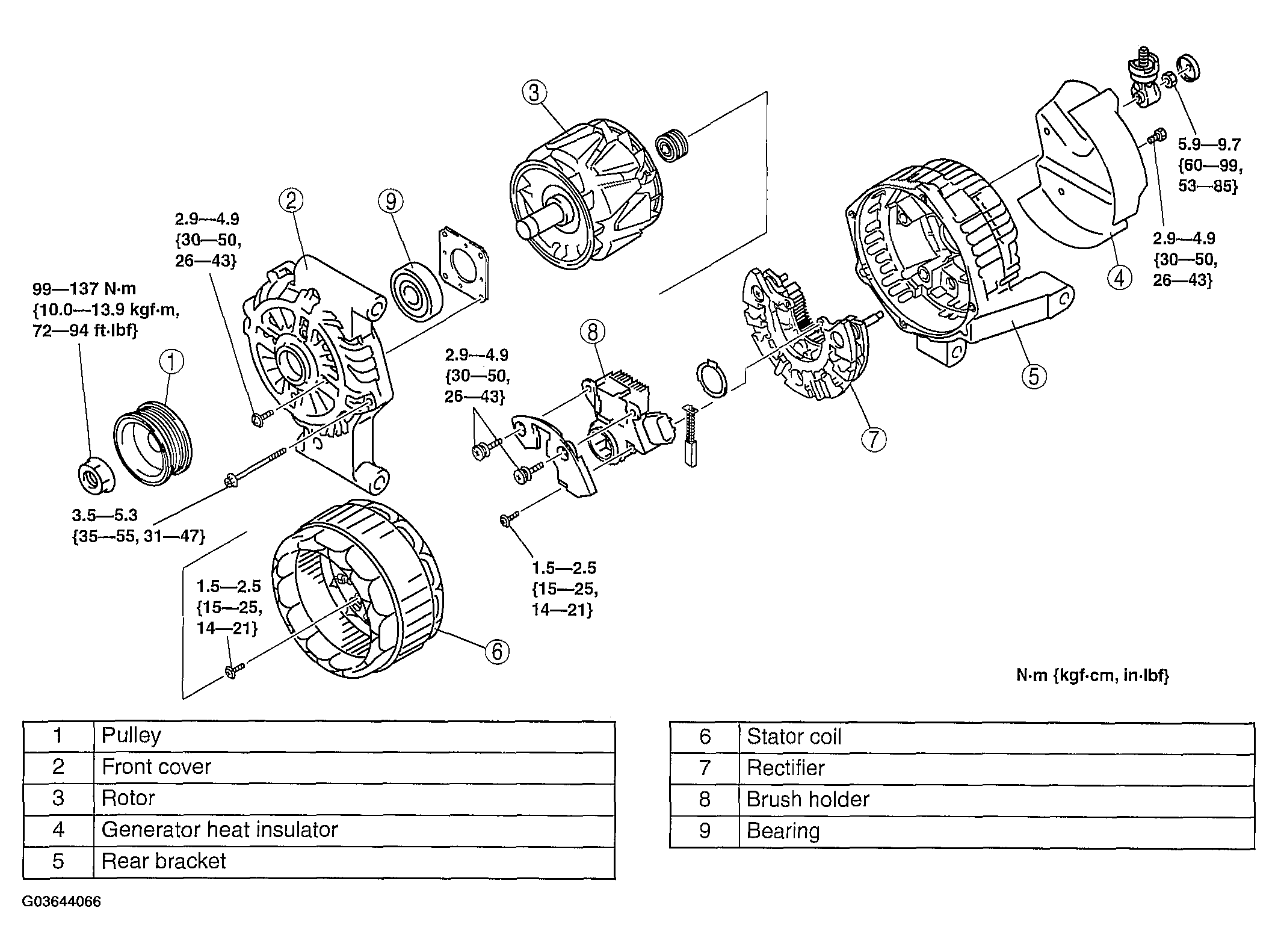 3

5.9—9.7
{60—99,
53—85}

2

9

2.9—4.9
{30—50,
26—43}

2.9—4.9
{30—50,
26—43}

4

99—137 N·m
{10.0—13.9 kgf·m,
72—94 ft·lbf}

8

1

2.9—4.9
{30—50,
26—43}

5

7

3.5—5.3
{35—55, 31—47}

1.5—2.5
{15—25,
14—21}

1.5—2.5
{15—25,
14—21}

6

N·m {kgf·cm, in·lbf}

| 1 | Pulley |
|---|---|
| 2 | Front cover |
| 3 | Rotor |
| 4 | Generator heat insulator |
| 5 | Rear bracket |

| 6 | Stator coil |
|---|---|
| 7 | Rectifier |
| 8 | Brush holder |
| 9 | Bearing |

G03644066