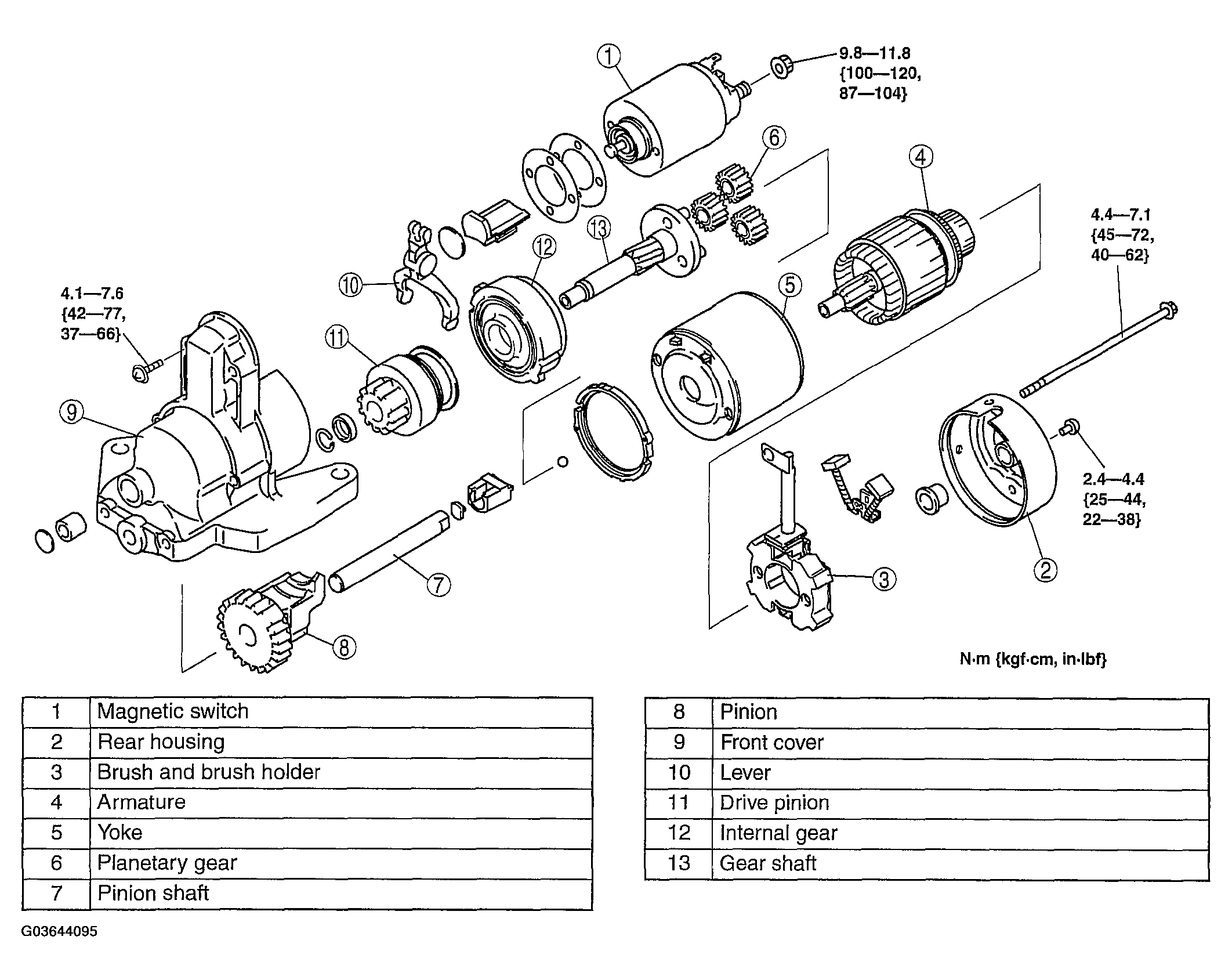 1

9.8—11.8
{100—120,
87—104}

6

4

4.4—7.1
{45—72,
40—62}

13

12

10

5

4.1—7.6
{42—77,
37—66}

11

9

2.4—4.4
{25—44,
22—38}

7

3

2

8

N·m {kgf·cm, in·lbf}

| 1 | Magnetic switch |
|---|---|
| 2 | Rear housing |
| 3 | Brush and brush holder |
| 4 | Armature |
| 5 | Yoke |
| 6 | Planetary gear |
| 7 | Pinion shaft |

| 8 | Pinion |
|---|---|
| 9 | Front cover |
| 10 | Lever |
| 11 | Drive pinion |
| 12 | Internal gear |
| 13 | Gear shaft |

G03644095