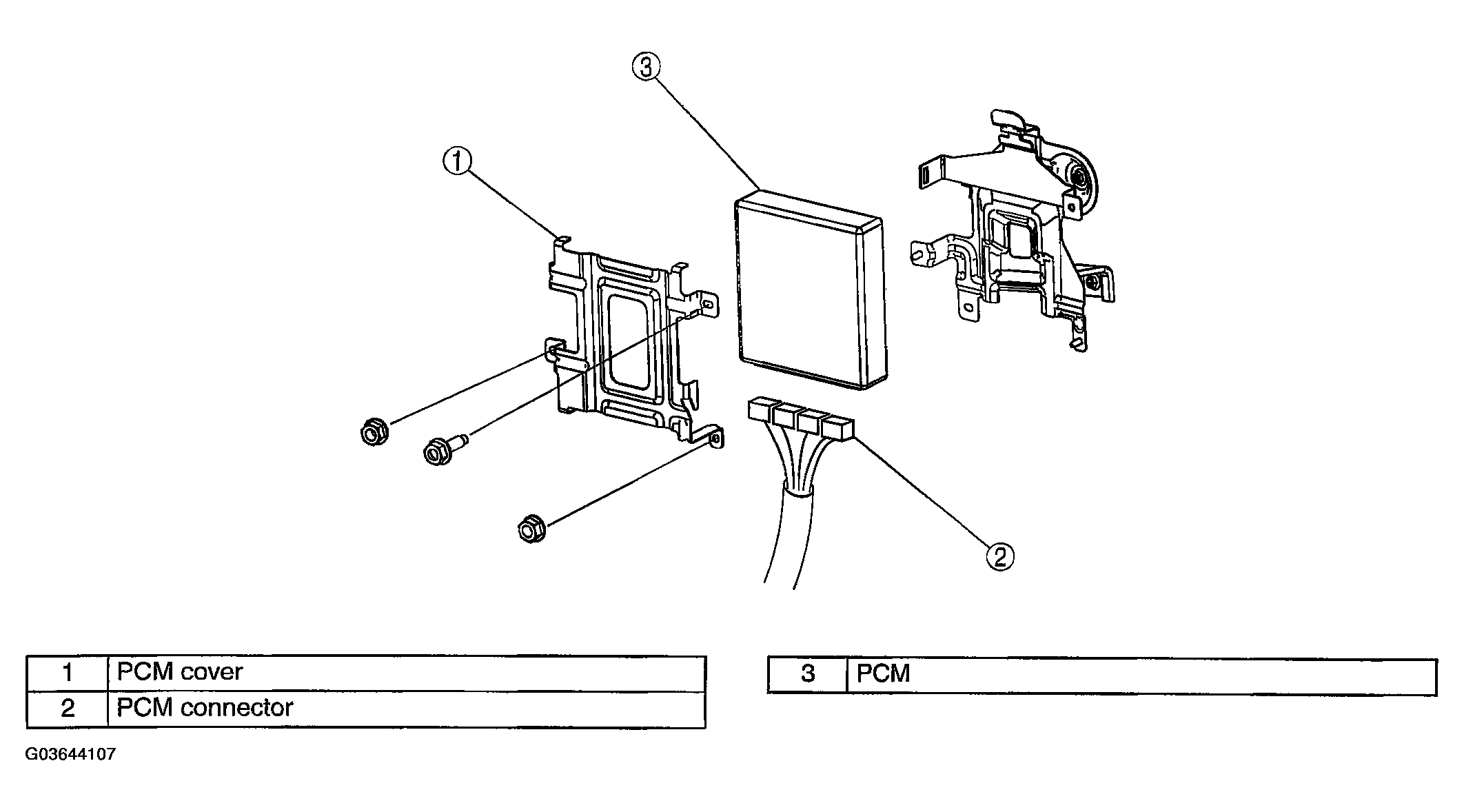 3

1

2

| 1 | PCM cover |
|---|---|
| 2 | PCM connector |

| 3 | PCM |
|---|---|

G03644107