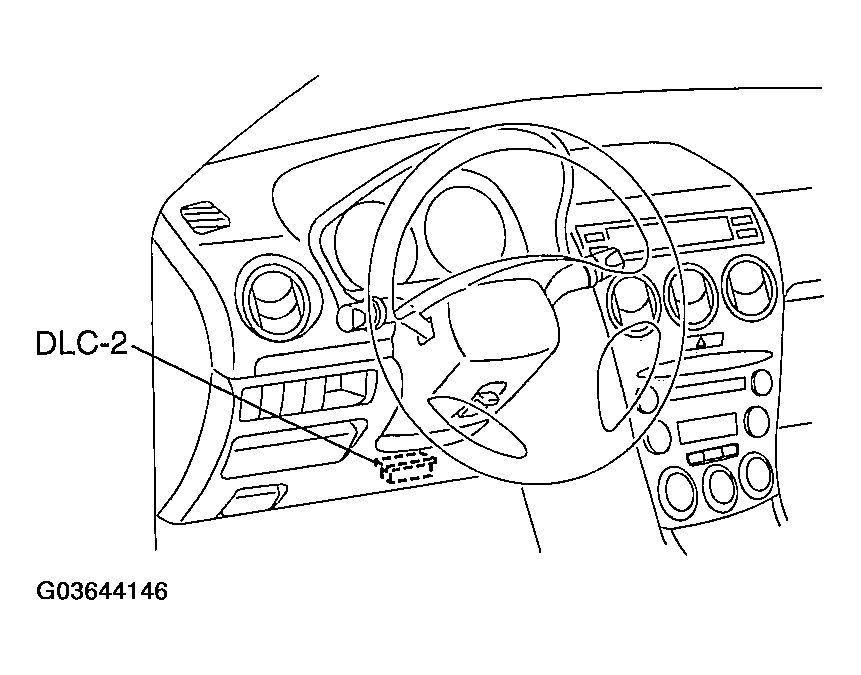 DLC-2

G03644146