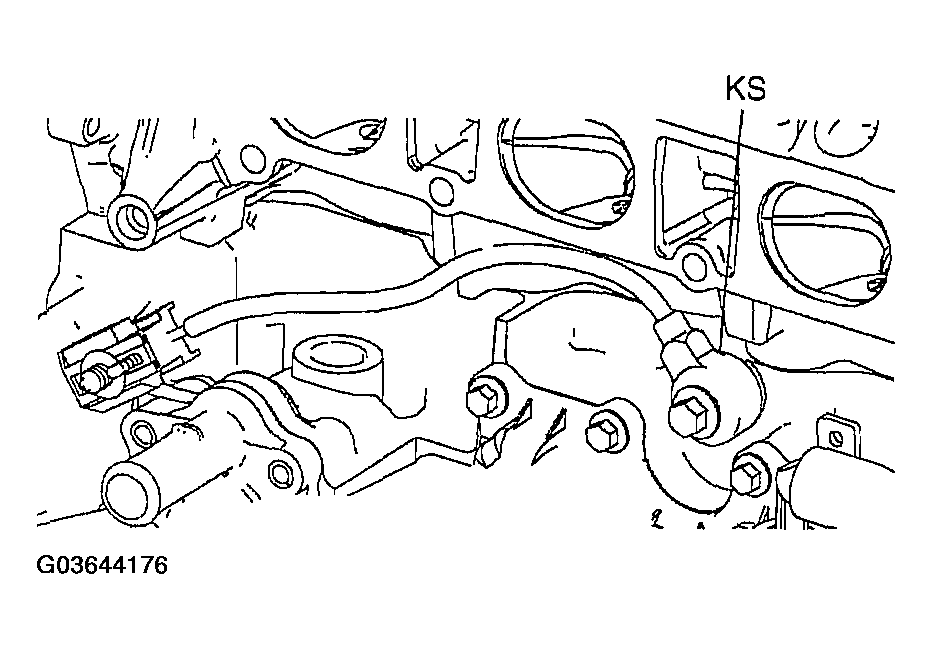 KS

G03644176