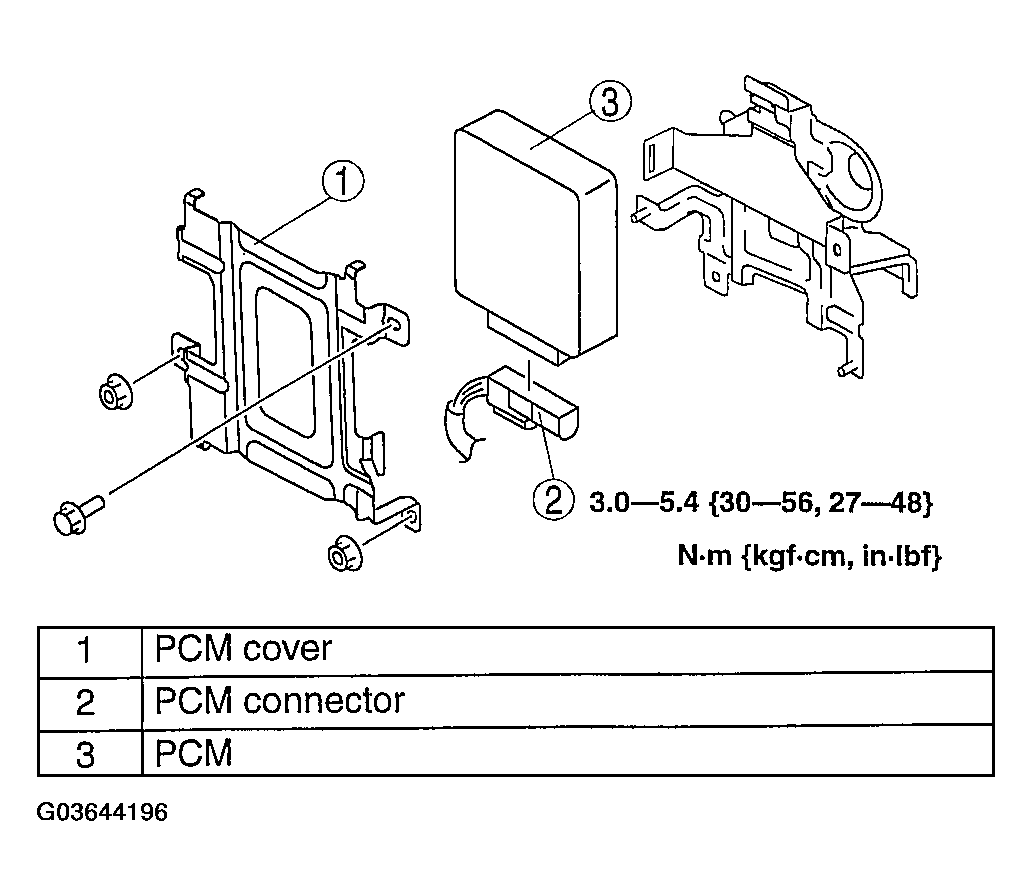 3

1

2 3.0—5.4 {30—56, 27—48}

N·m {kgf·cm, in·lbf}

| 1 | PCM cover |
|---|---|
| 2 | PCM connector |
| 3 | PCM |

G03644196