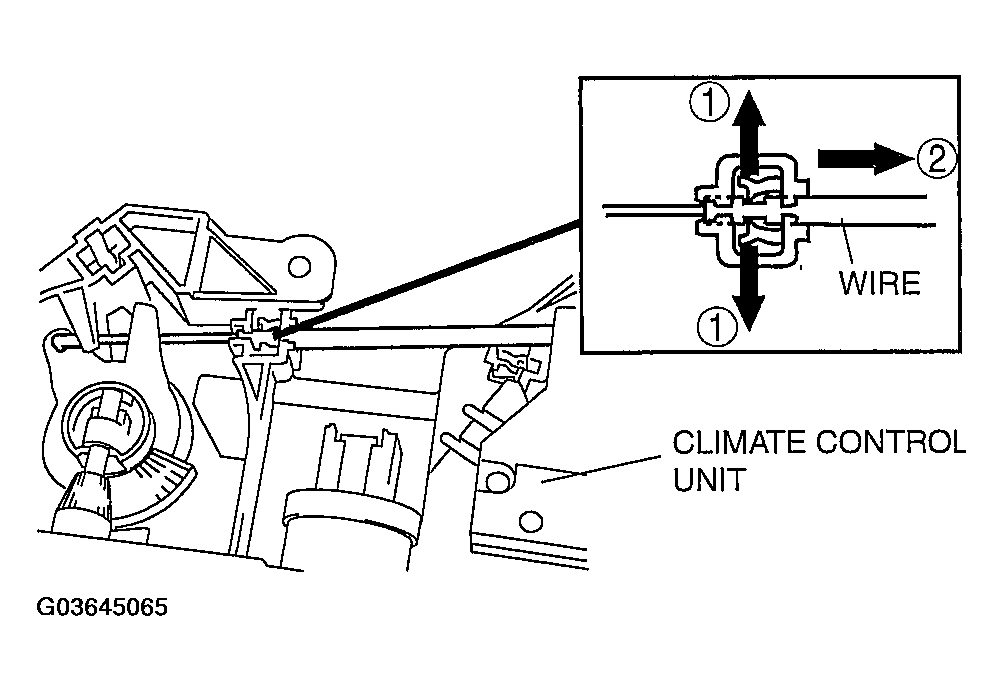 1
2
WIRE
1
CLIMATE CONTROL UNIT
G03645065