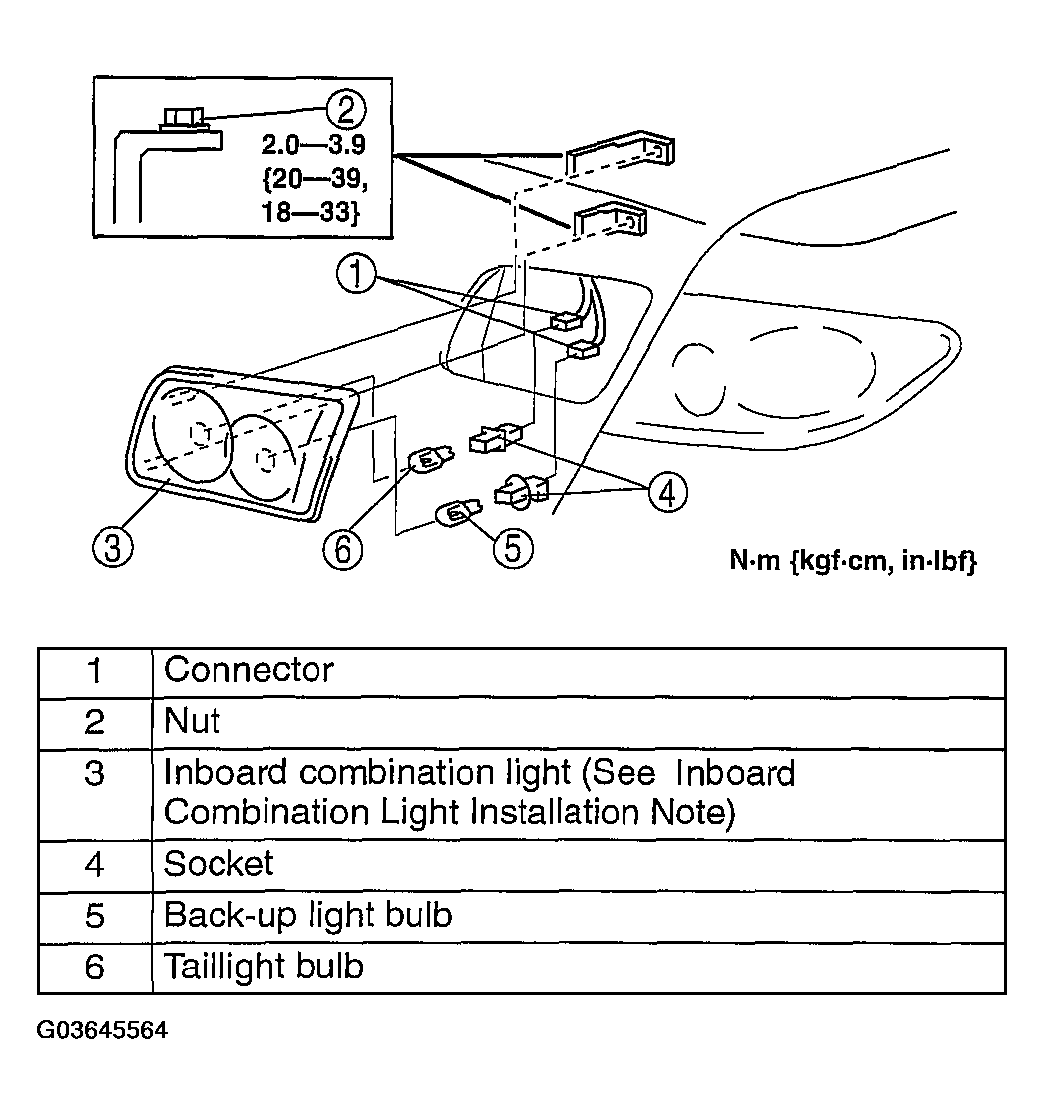 2
2.0—3.9
{20—39,
18—33}

1

3
6
5
4

N·m {kgf·cm, in·lbf}

| 1 | Connector |
|---|---|
| 2 | Nut |
| 3 | Inboard combination light (See Inboard Combination Light Installation Note) |
| 4 | Socket |
| 5 | Back-up light bulb |
| 6 | Taillight bulb |

G03645564