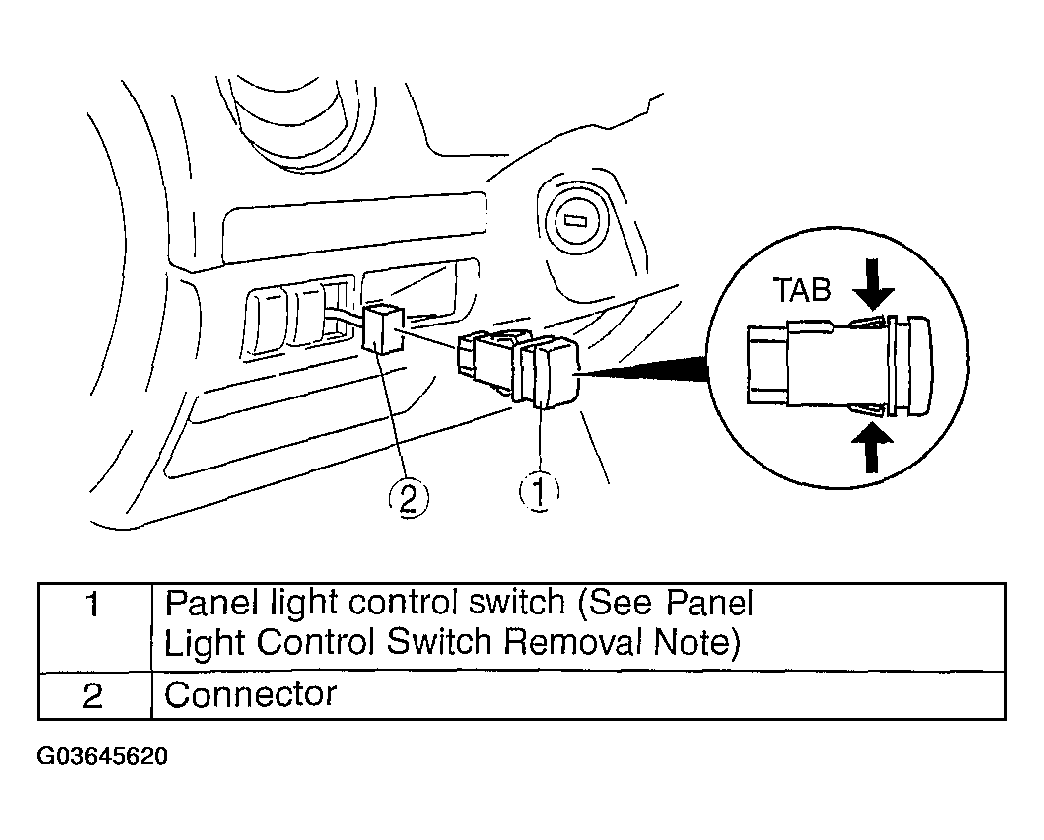 TAB

2

1

| 1 | Panel light control switch (See Panel Light Control Switch Removal Note) |
|---|---|
| 2 | Connector |

G03645620