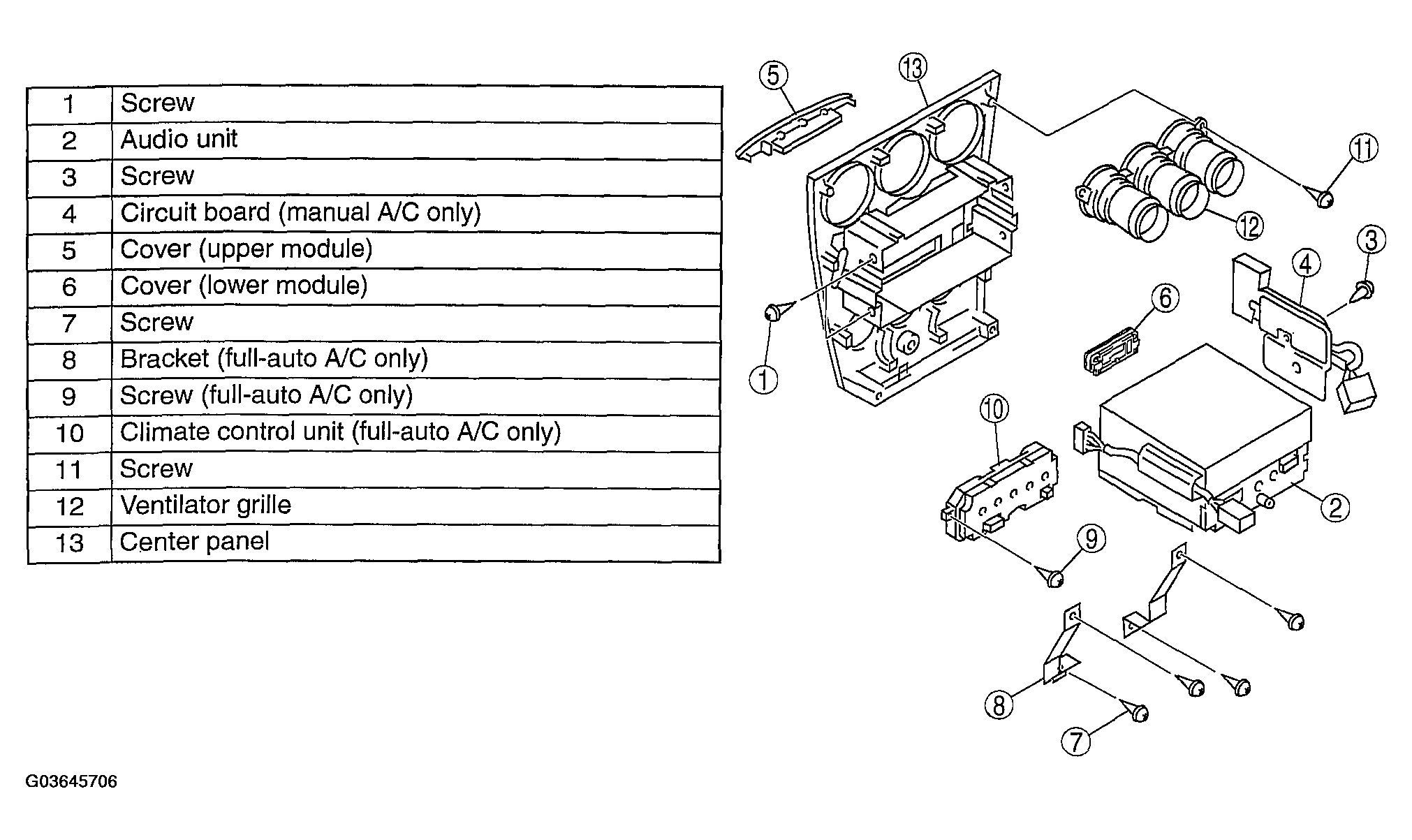 | 1 | Screw |
|---|---|
| 2 | Audio unit |
| 3 | Screw |
| 4 | Circuit board (manual A/C only) |
| 5 | Cover (upper module) |
| 6 | Cover (lower module) |
| 7 | Screw |
| 8 | Bracket (full-auto A/C only) |
| 9 | Screw (full-auto A/C only) |
| 10 | Climate control unit (full-auto A/C only) |
| 11 | Screw |
| 12 | Ventilator grille |
| 13 | Center panel |

5
13
11
12
3
4
6
1
10
2
9
8
7

G03645706