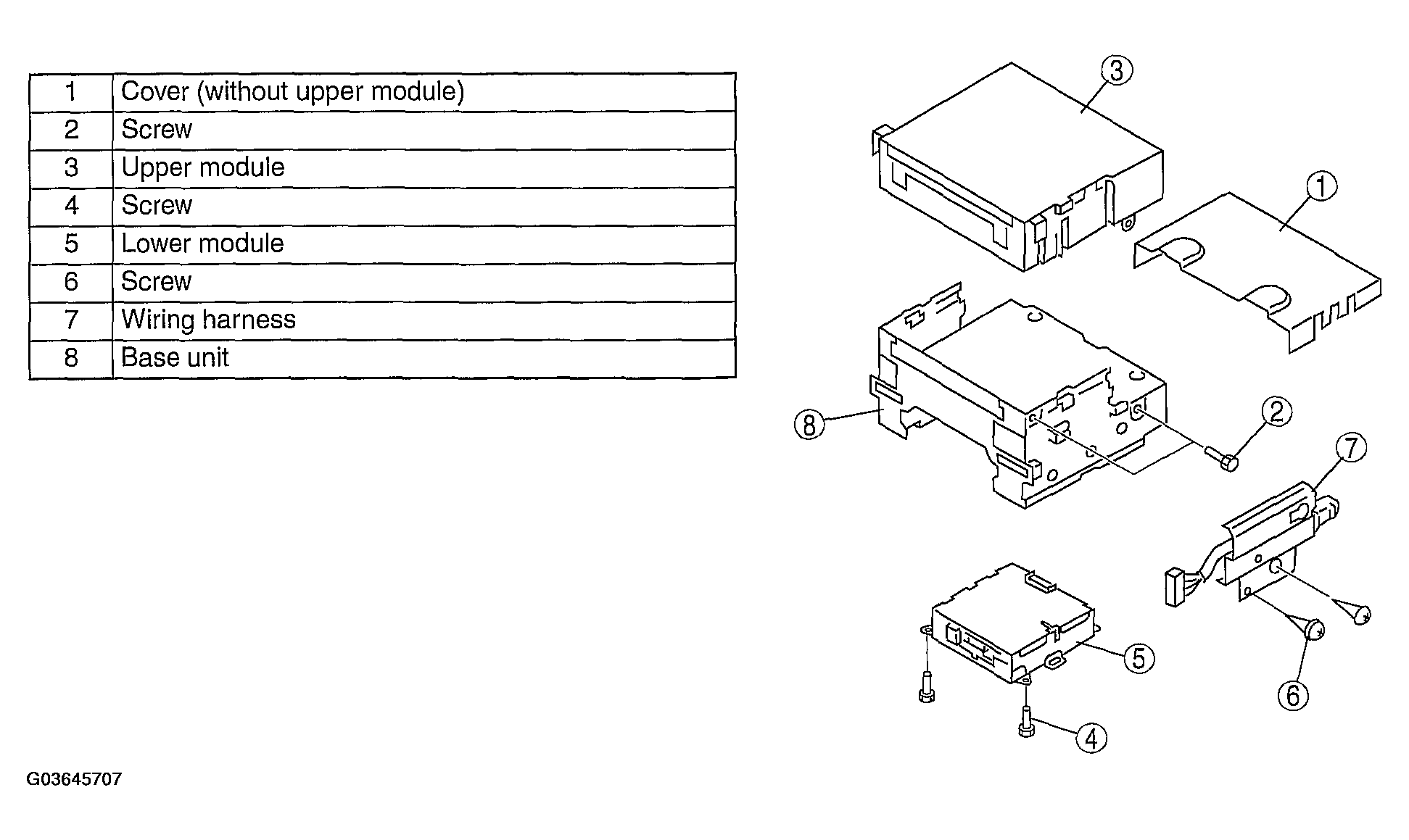 | 1 | Cover (without upper module) |
|---|---|
| 2 | Screw |
| 3 | Upper module |
| 4 | Screw |
| 5 | Lower module |
| 6 | Screw |
| 7 | Wiring harness |
| 8 | Base unit |

3
1
8
2
7
5
6
4

G03645707