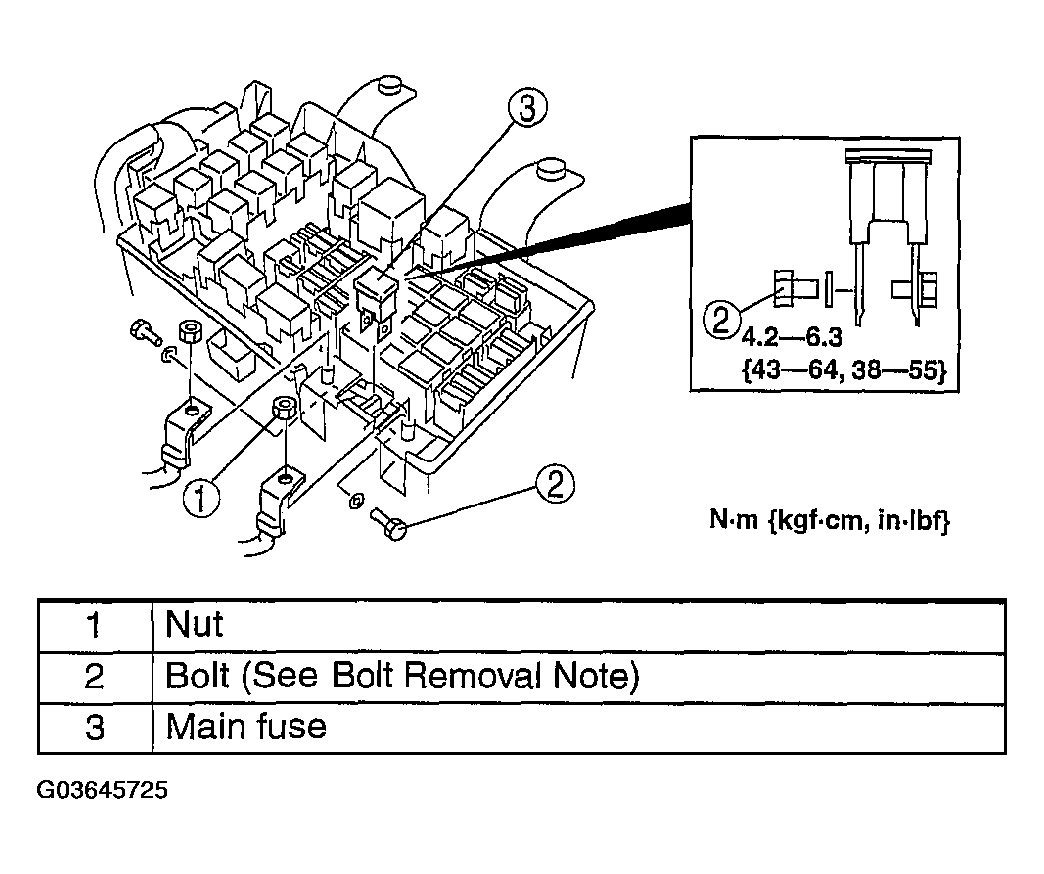 3

2 4.2—6.3
{43—64, 38—55}

1

2

N·m {kgf·cm, in·lbf}

| 1 | Nut |
|---|---|
| 2 | Bolt (See Bolt Removal Note) |
| 3 | Main fuse |

G03645725