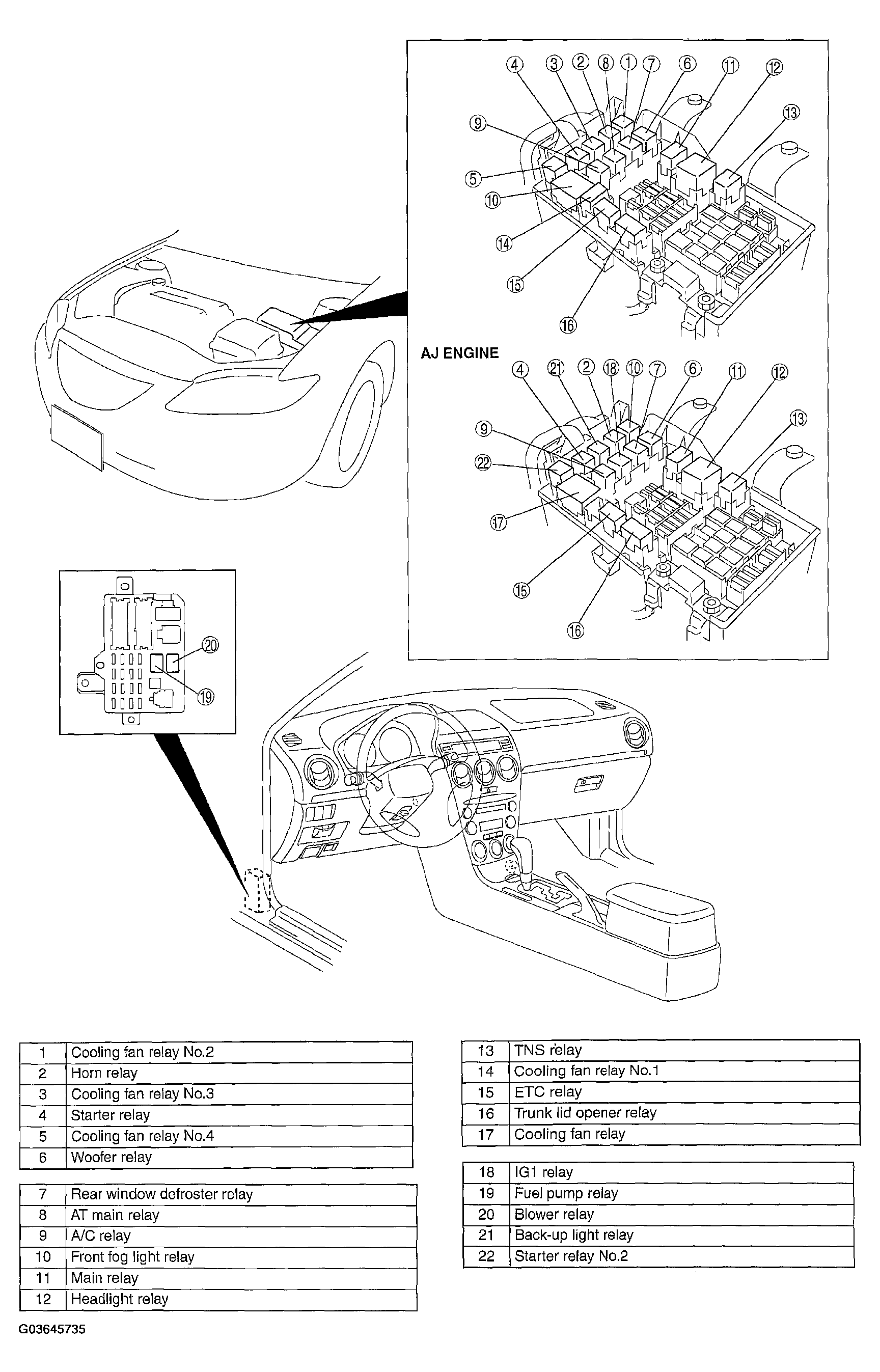 4 3 2 8 1 7 6 11 12

9

13

5

10

14

15

16

AJ ENGINE

4 21 2 18 10 7 6 11 12

9

13

22

17

15

16

20

19

| 1 | Cooling fan relay No.2 |
|---|---|
| 2 | Horn relay |
| 3 | Cooling fan relay No.3 |
| 4 | Starter relay |
| 5 | Cooling fan relay No.4 |
| 6 | Woofer relay |

| 7 | Rear window defroster relay |
|---|---|
| 8 | AT main relay |
| 9 | A/C relay |
| 10 | Front fog light relay |
| 11 | Main relay |
| 12 | Headlight relay |

| 13 | TNS relay |
|---|---|
| 14 | Cooling fan relay No.1 |
| 15 | ETC relay |
| 16 | Trunk lid opener relay |
| 17 | Cooling fan relay |

| 18 | IG1 relay |
|---|---|
| 19 | Fuel pump relay |
| 20 | Blower relay |
| 21 | Back-up light relay |
| 22 | Starter relay No.2 |

G03645735