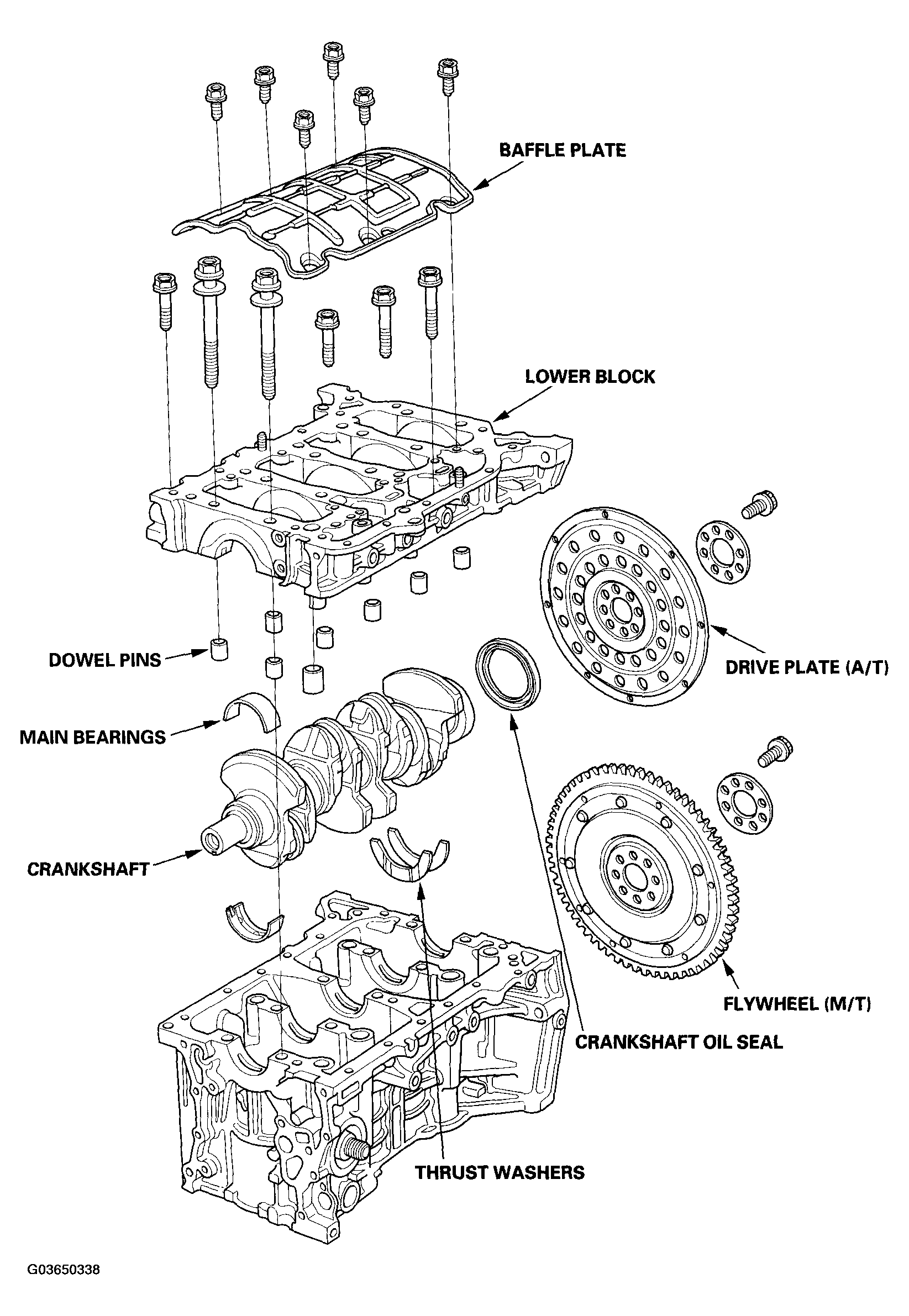 BAFFLE PLATE

LOWER BLOCK

DOWEL PINS

DRIVE PLATE (A/T)

MAIN BEARINGS

CRANKSHAFT

FLYWHEEL (M/T)

CRANKSHAFT OIL SEAL

THRUST WASHERS

G03650338