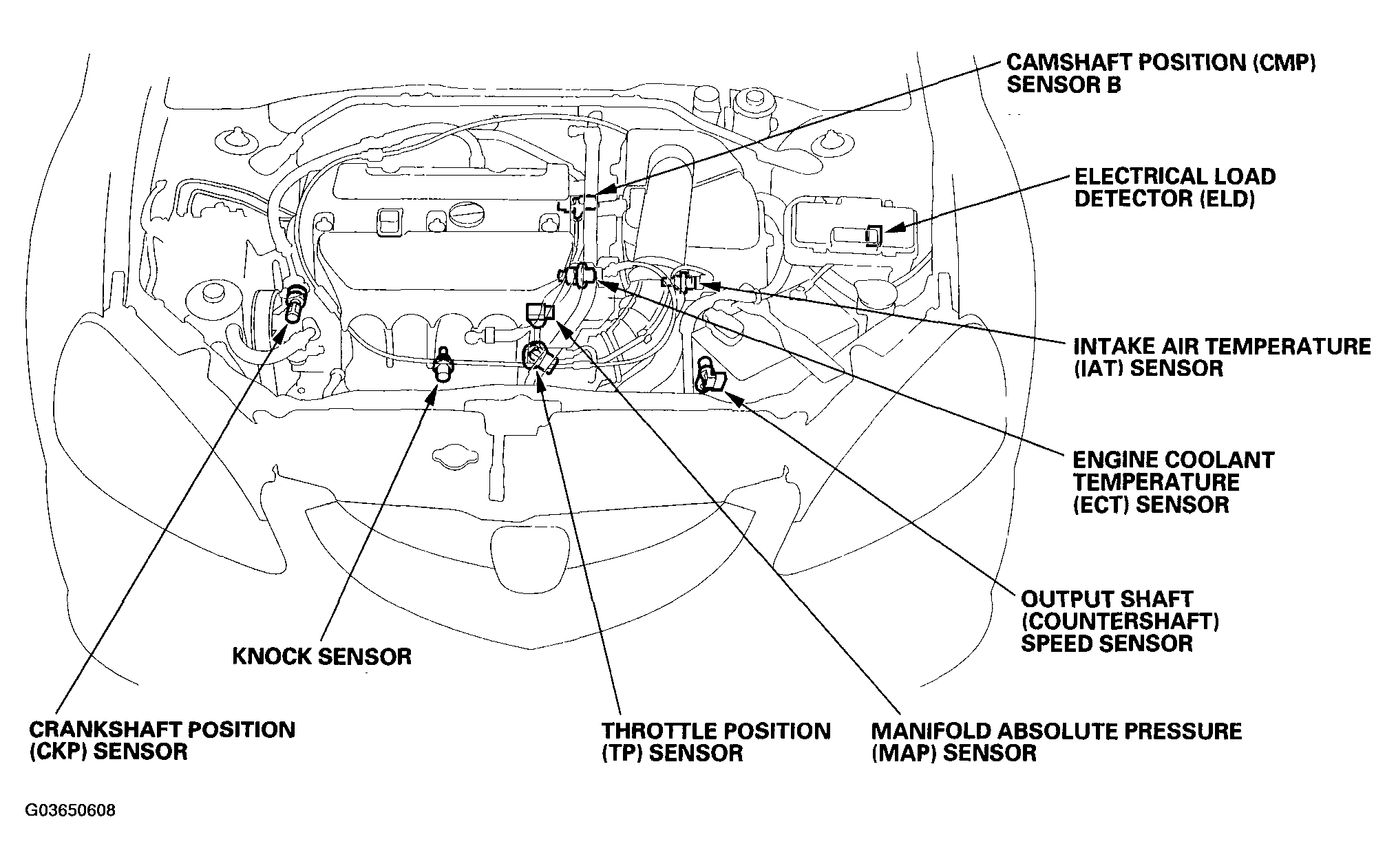 CAMSHAFT POSITION (CMP) SENSOR B

ELECTRICAL LOAD DETECTOR (ELD)

INTAKE AIR TEMPERATURE (IAT) SENSOR

ENGINE COOLANT TEMPERATURE (ECT) SENSOR

OUTPUT SHAFT (COUNTERSHAFT) SPEED SENSOR

KNOCK SENSOR

CRANKSHAFT POSITION (CKP) SENSOR

THROTTLE POSITION (TP) SENSOR

MANIFOLD ABSOLUTE PRESSURE (MAP) SENSOR

G03650608