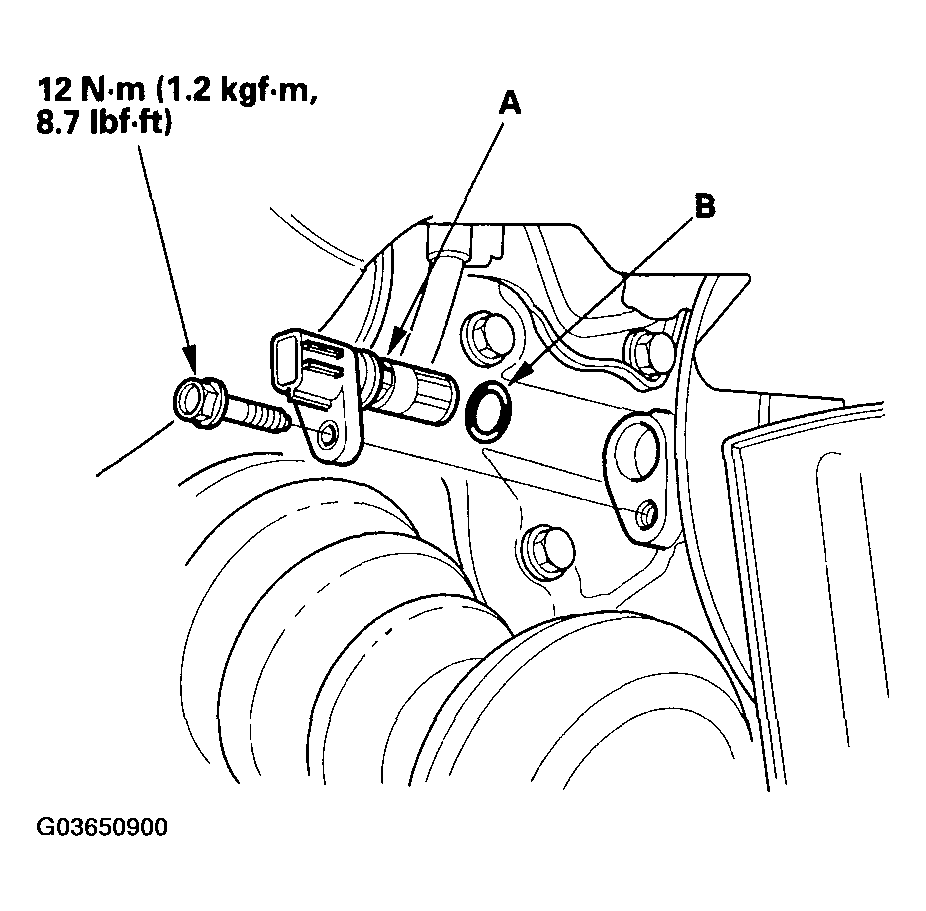 12 N·m (1.2 kgf·m, 8.7 lbf·ft)

A

B

G03650900