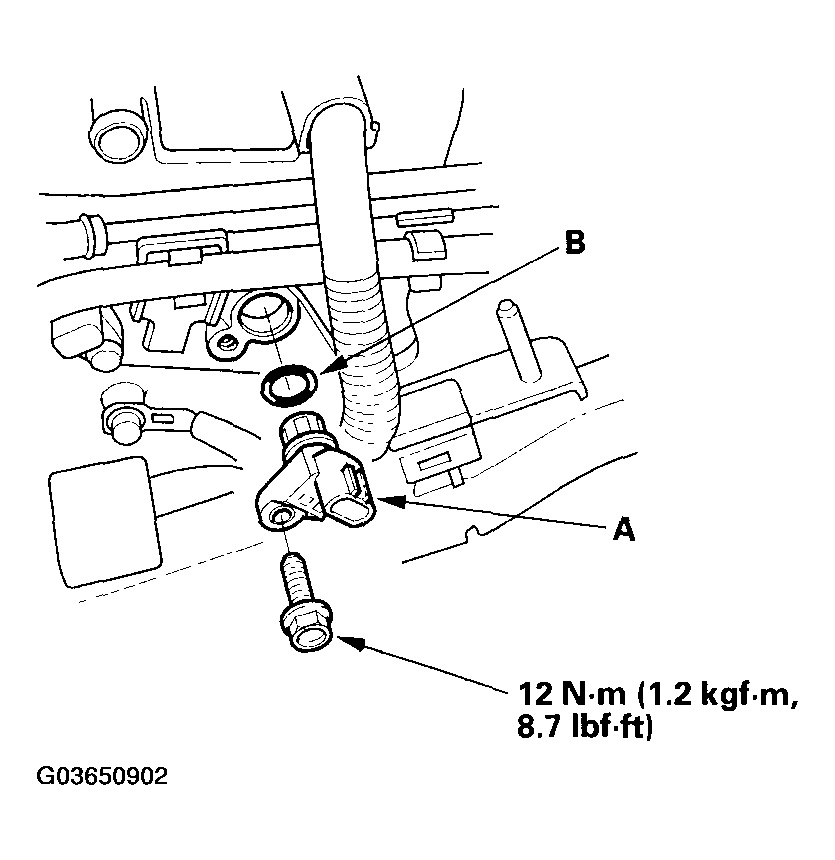 B

A

12 N·m (1.2 kgf·m, 8.7 lbf·ft)

G03650902