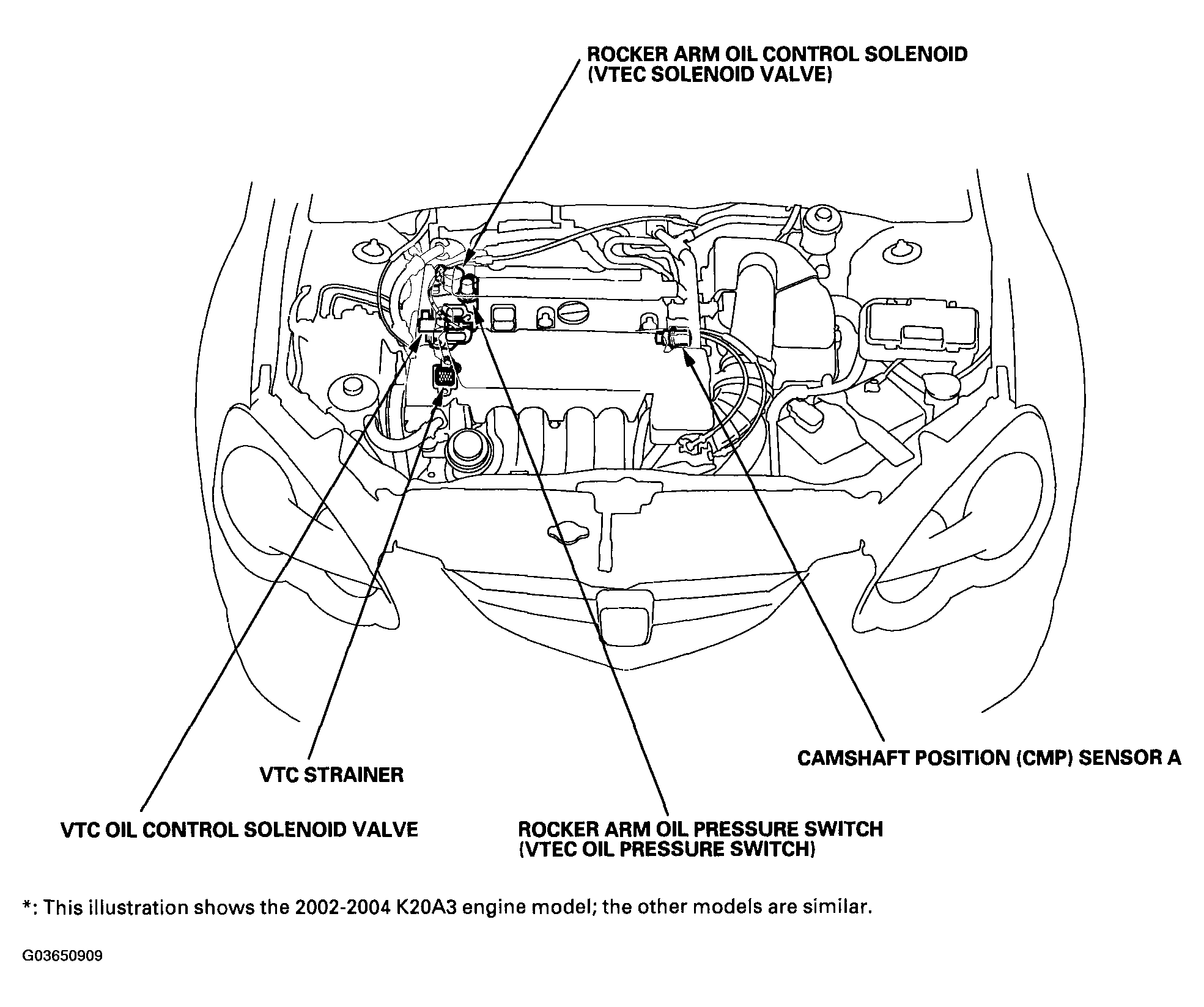 ROCKER ARM OIL CONTROL SOLENOID (VTEC SOLENOID VALVE)

CAMSHAFT POSITION (CMP) SENSOR A

VTC STRAINER

VTC OIL CONTROL SOLENOID VALVE

ROCKER ARM OIL PRESSURE SWITCH (VTEC OIL PRESSURE SWITCH)

*: This illustration shows the 2002-2004 K20A3 engine model; the other models are similar.

G03650909