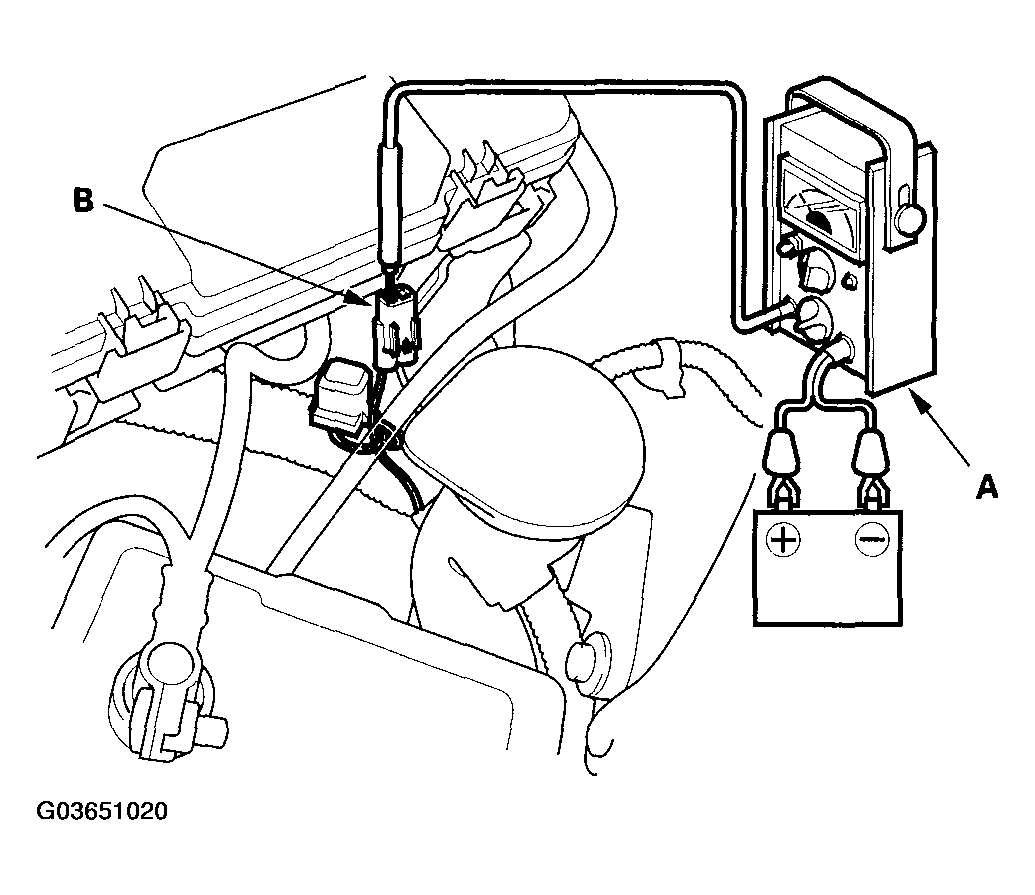 B

A

+

−

G03651020