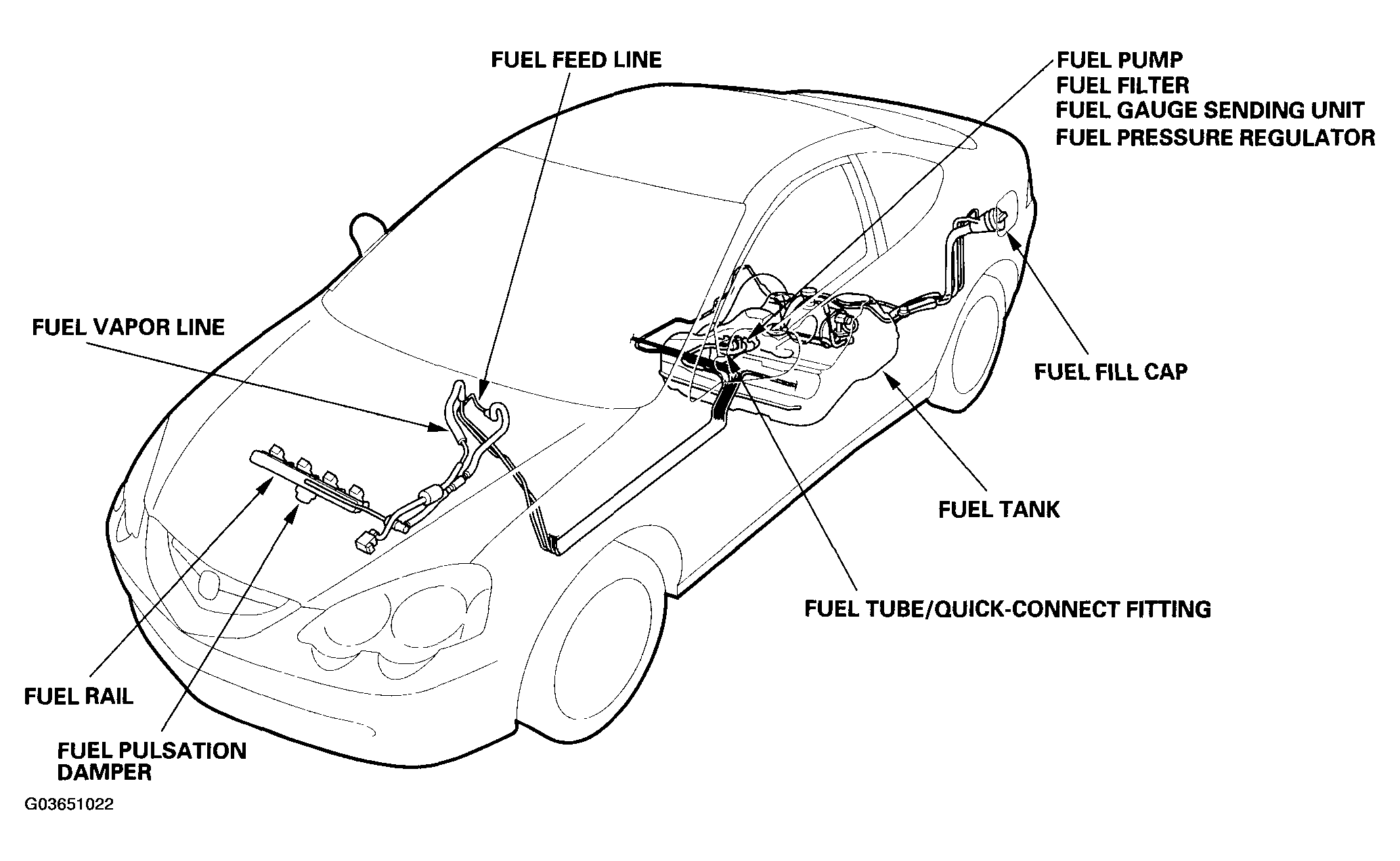 FUEL FEED LINE

FUEL PUMP
FUEL FILTER
FUEL GAUGE SENDING UNIT
FUEL PRESSURE REGULATOR

FUEL VAPOR LINE

FUEL FILL CAP

FUEL TANK

FUEL TUBE/QUICK-CONNECT FITTING

FUEL RAIL

FUEL PULSATION DAMPER

G03651022