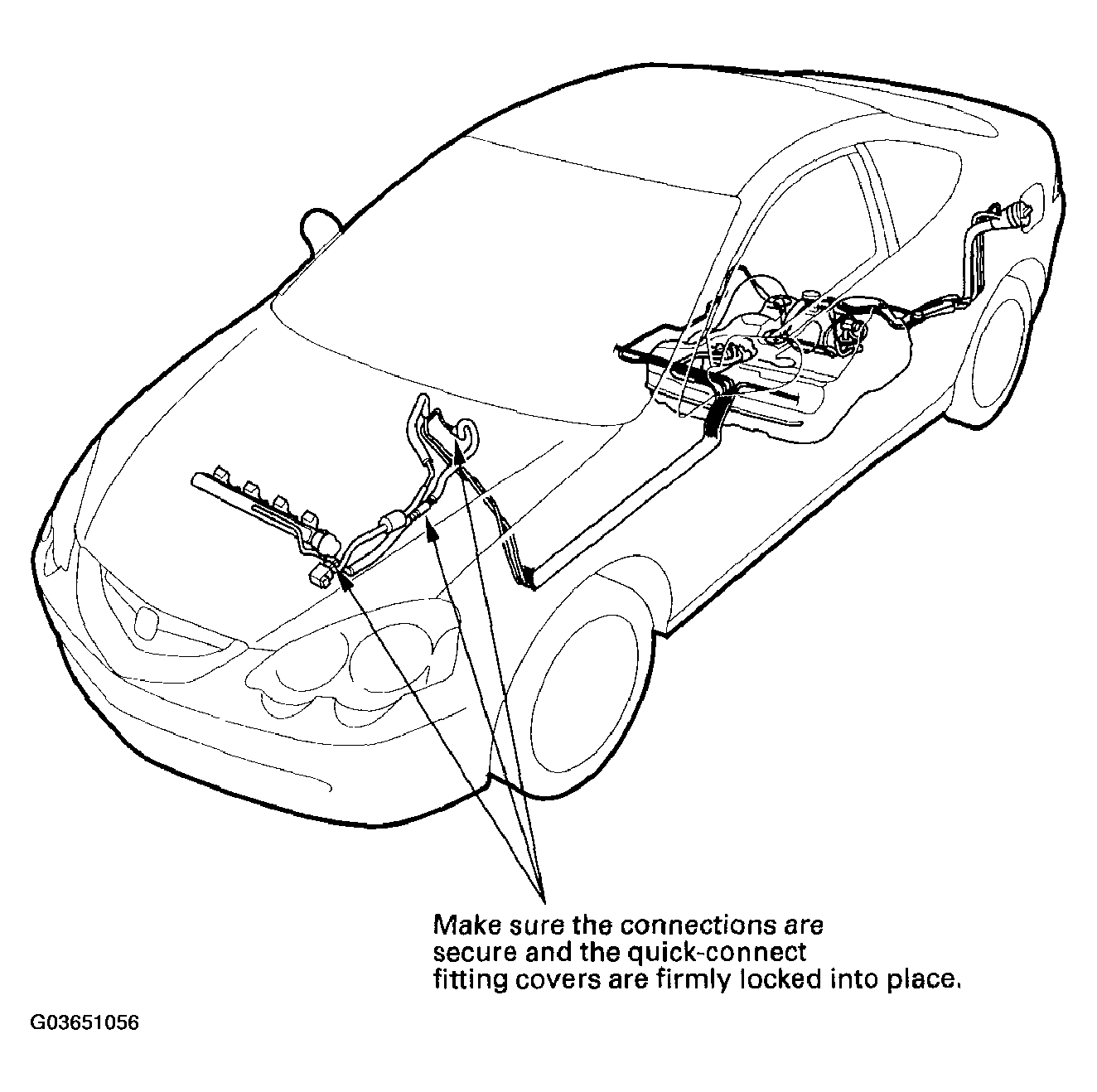 Make sure the connections are secure and the quick-connect fitting covers are firmly locked into place.

G03651056