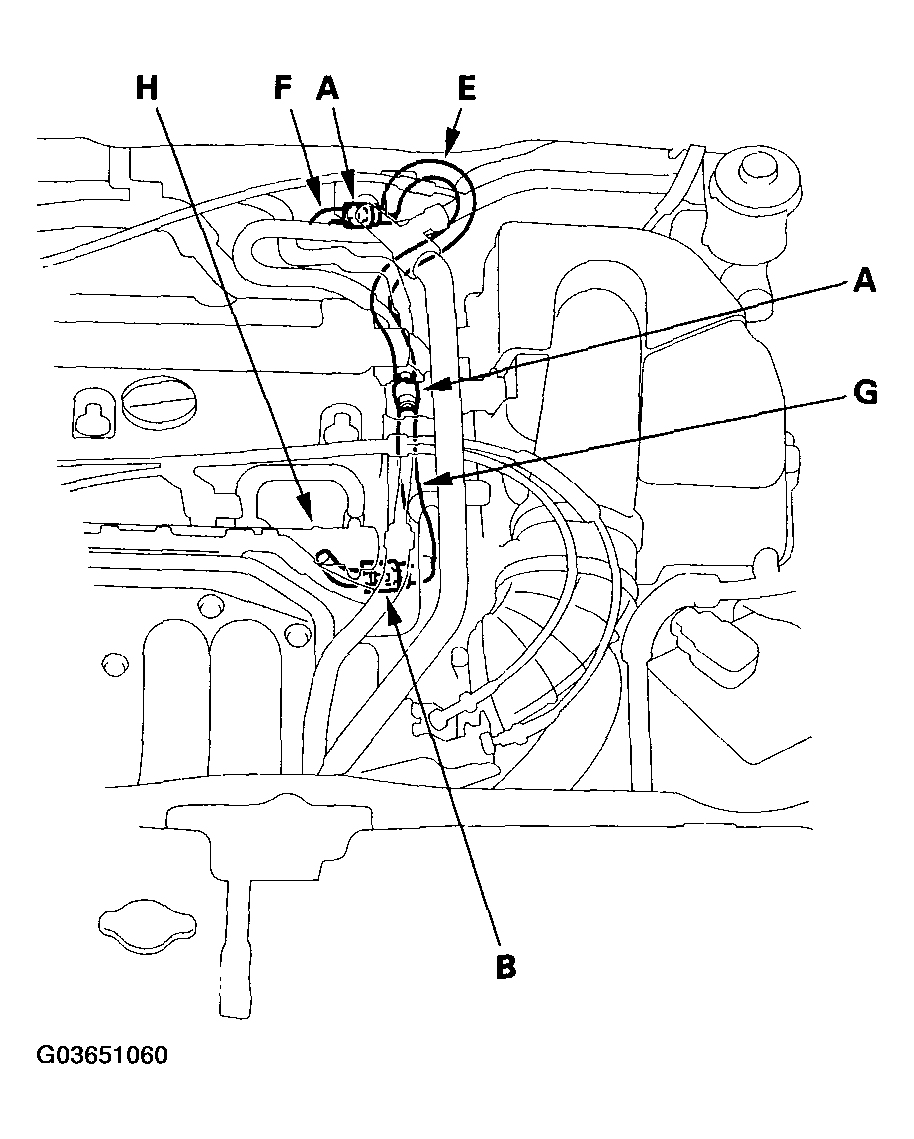 H
F
A
E
A
G
B
G03651060