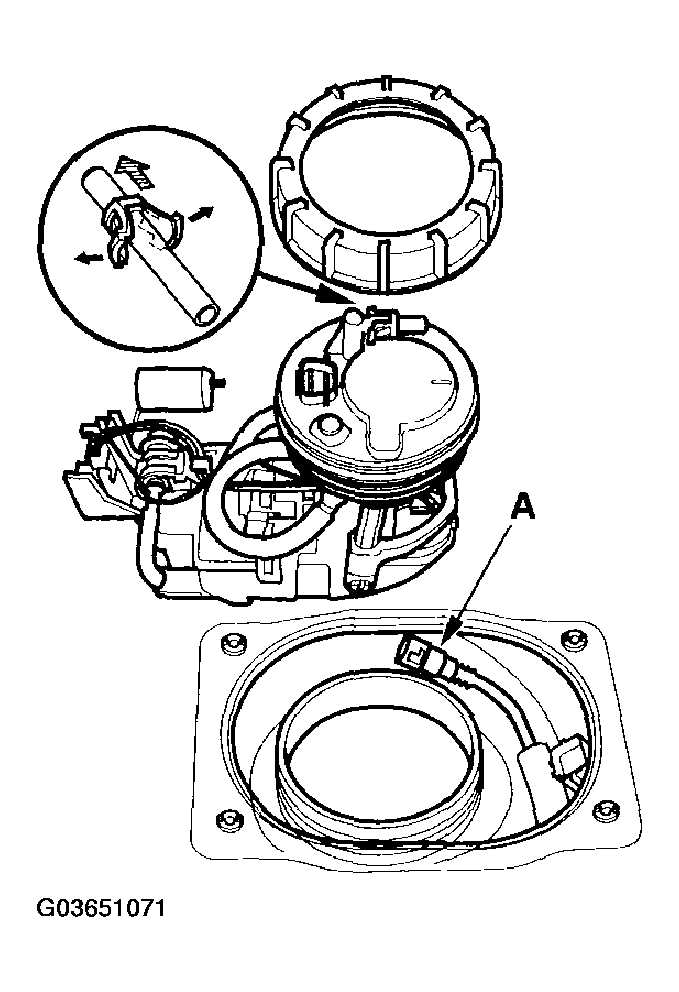 A

G03651071