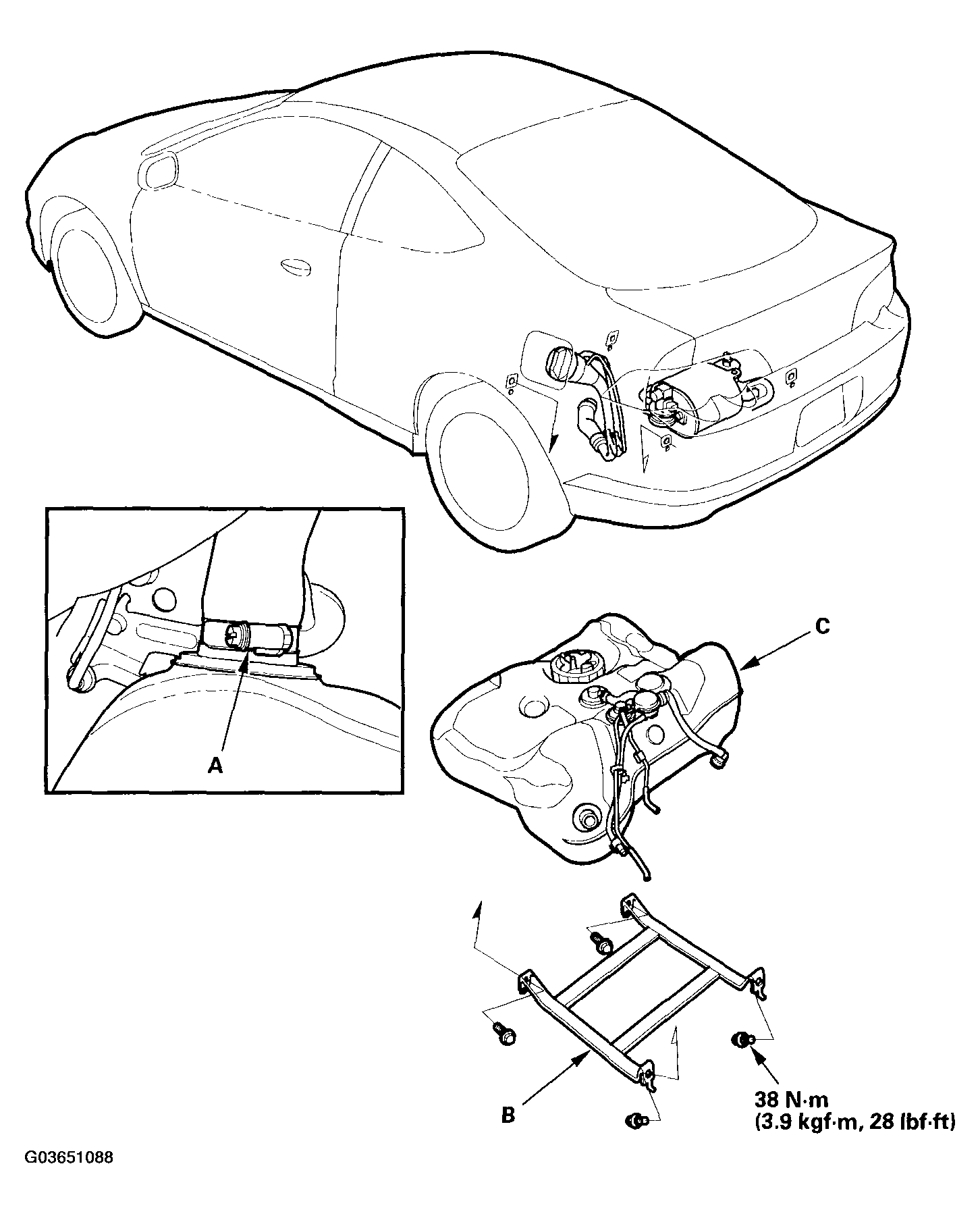 A

C

B

38 N·m
(3.9 kgf·m, 28 lbf·ft)

G03651088